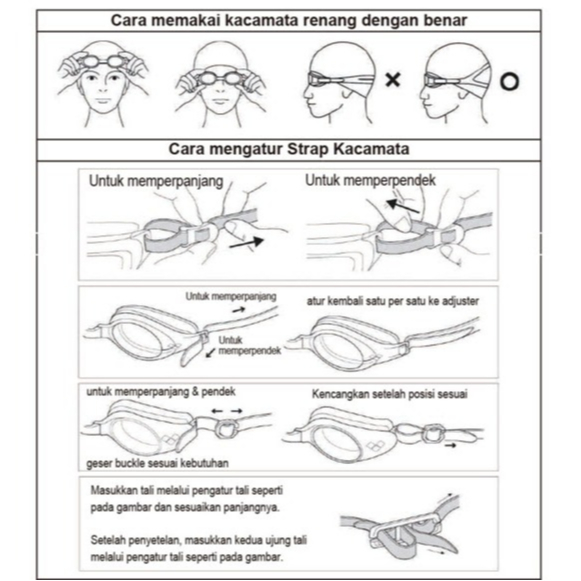 Cara memakai kacamata renang dengan benar

×

O

Cara mengatur Strap Kacamata

Untuk memperpanjang

Untuk memperpendek

Untuk memperpanjang

Untuk memperpendek

atur kembali satu per satu ke adjuster

untuk memperpanjang & pendek

geser buckle sesuai kebutuhan

Kencangkan setelah posisi sesuai

Masukkan tali melalui pengatur tali seperti pada gambar dan sesuaikan panjangnya.

Setelah penyetelan, masukkan kedua ujung tali melalui pengatur tali seperti pada gambar.