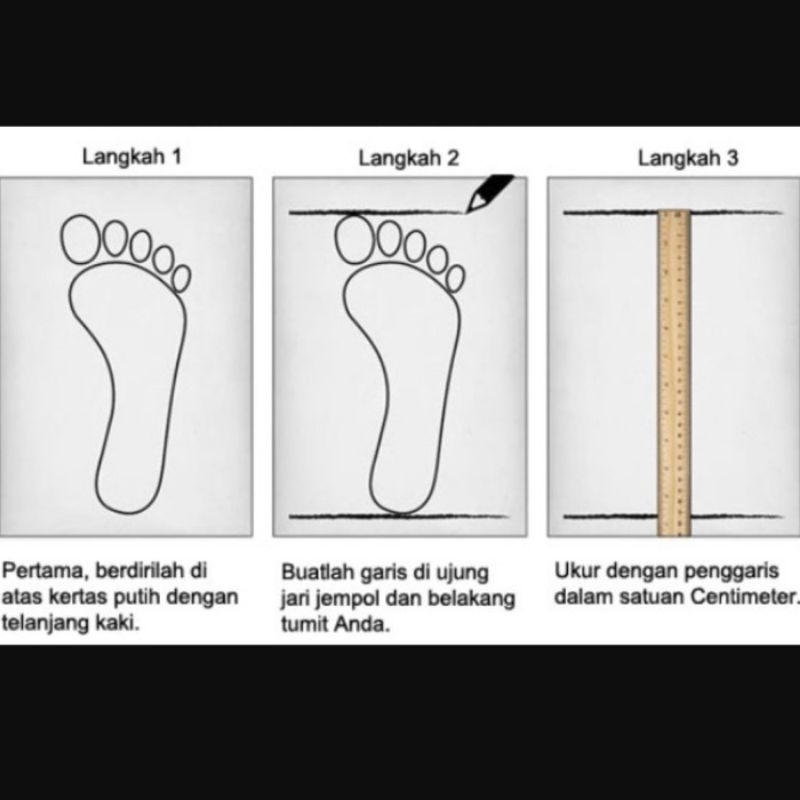 Langkah 1

Pertama, berdirilah di atas kertas putih dengan telanjang kaki.

Langkah 2

Buatlah garis di ujung jari jempol dan belakang tumit Anda.

Langkah 3

Ukur dengan penggaris dalam satuan Centimeter.