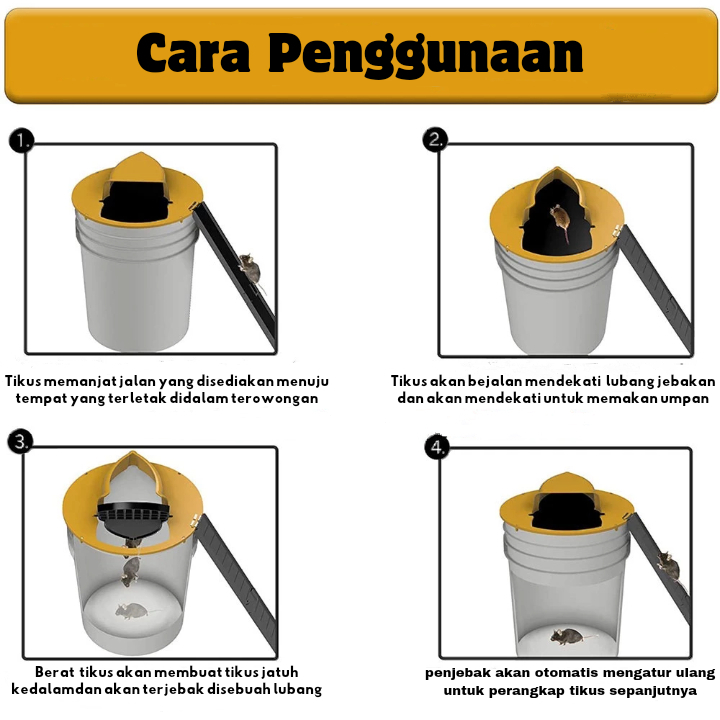 Cara Penggunaan

1.

Tikus memanjat jalan yang disediakan menuju tempat yang terletak didalam terowongan

2.

Tikus akan bejalan mendekati lubang jebakan dan akan mendekati untuk memakan umpan

3.

Berat tikus akan membuat tikus jatuh kedalamdan akan terjebak disebuah lubang

4.

penjebak akan otomatis mengatur ulang untuk perangkap tikus sepanjutnya