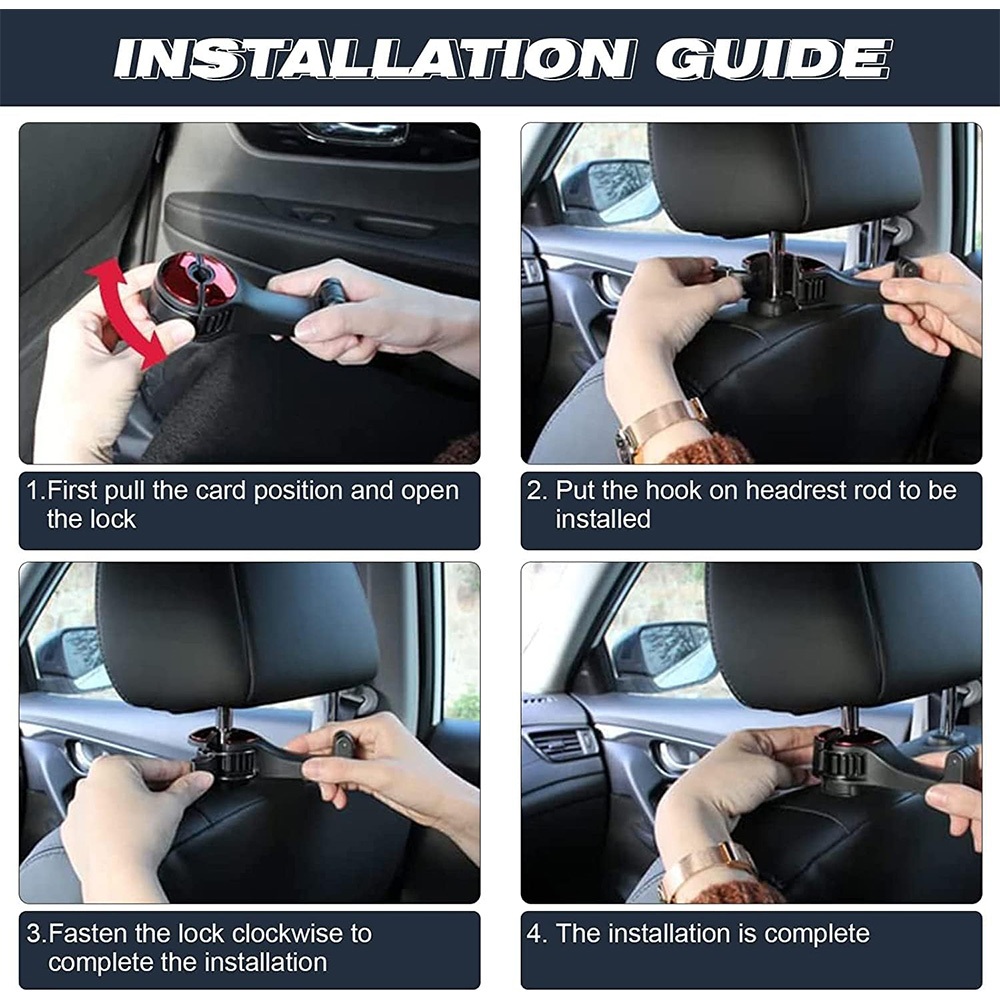 INSTALLATION GUIDE

1.First pull the card position and open the lock

2. Put the hook on headrest rod to be installed

3.Fasten the lock clockwise to complete the installation

4. The installation is complete