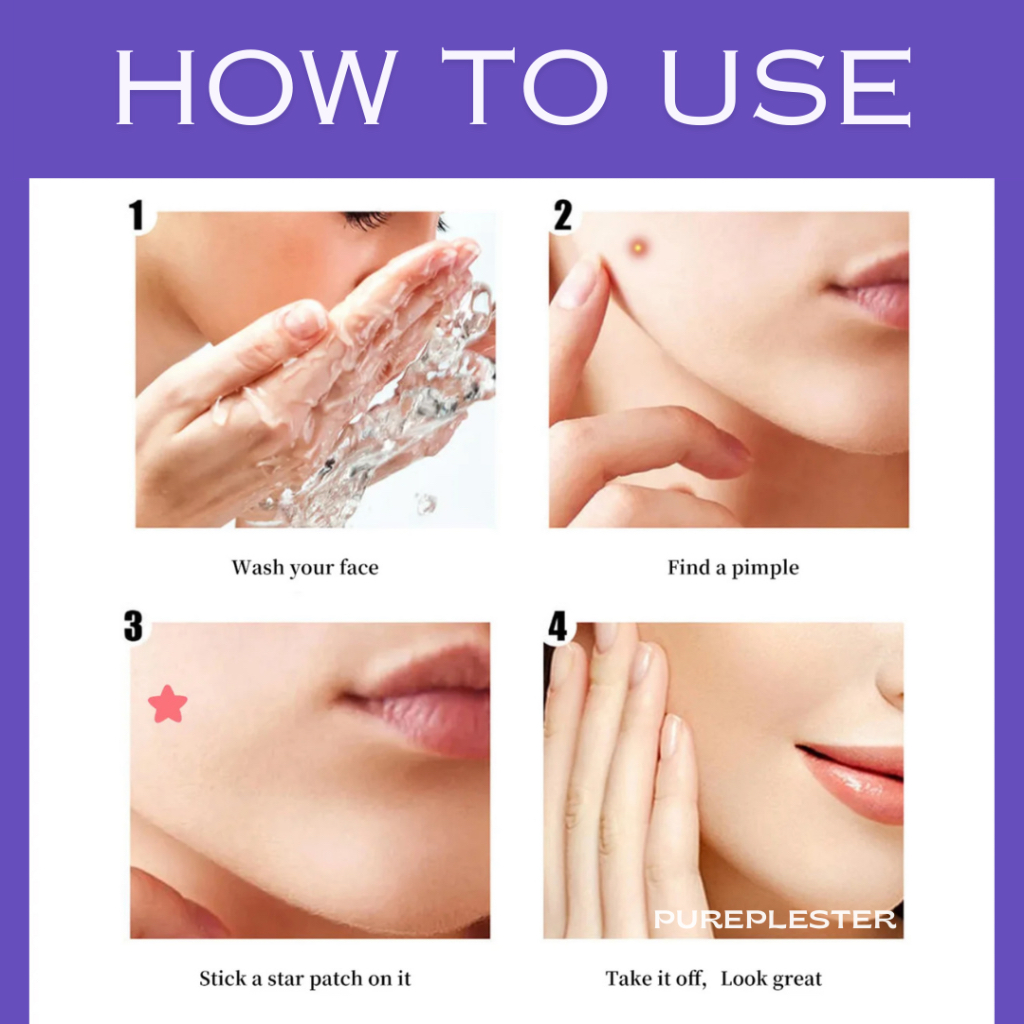 HOW TO USE

1

Wash your face

2

Find a pimple

3

Stick a star patch on it

4

PUREPLESTER

Take it off, Look great