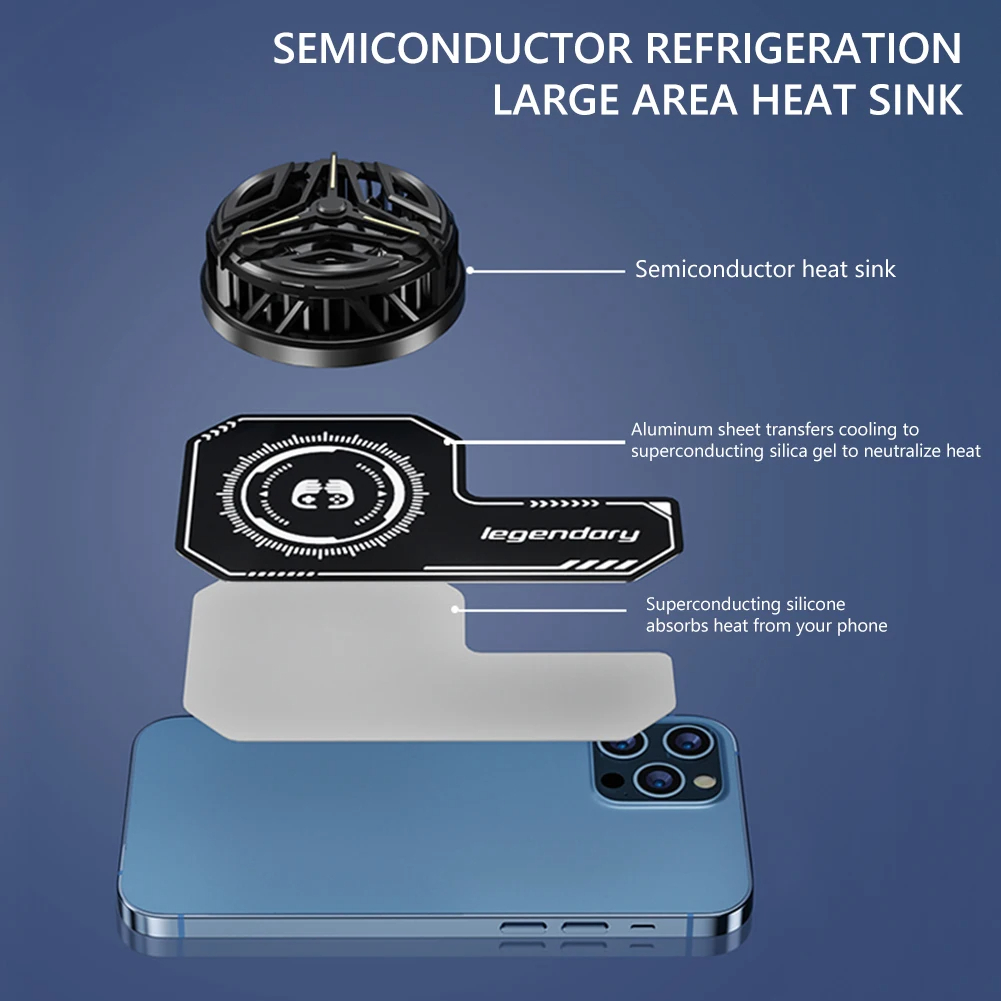 SEMICONDUCTOR REFRIGERATION
LARGE AREA HEAT SINK

Semiconductor heat sink

Aluminum sheet transfers cooling to superconducting silica gel to neutralize heat

legendary

Superconducting silicone absorbs heat from your phone