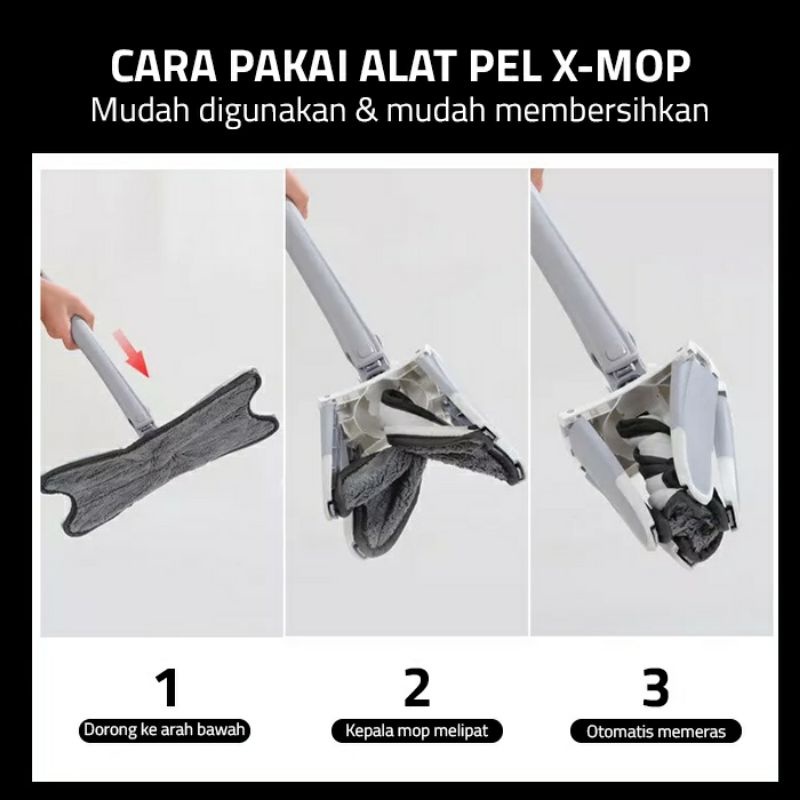 CARA PAKAI ALAT PEL X-MOP
Mudah digunakan & mudah membersihkan

1
Dorong ke arah bawah

2
Kepala mop melipat

3
Otomatis memeras