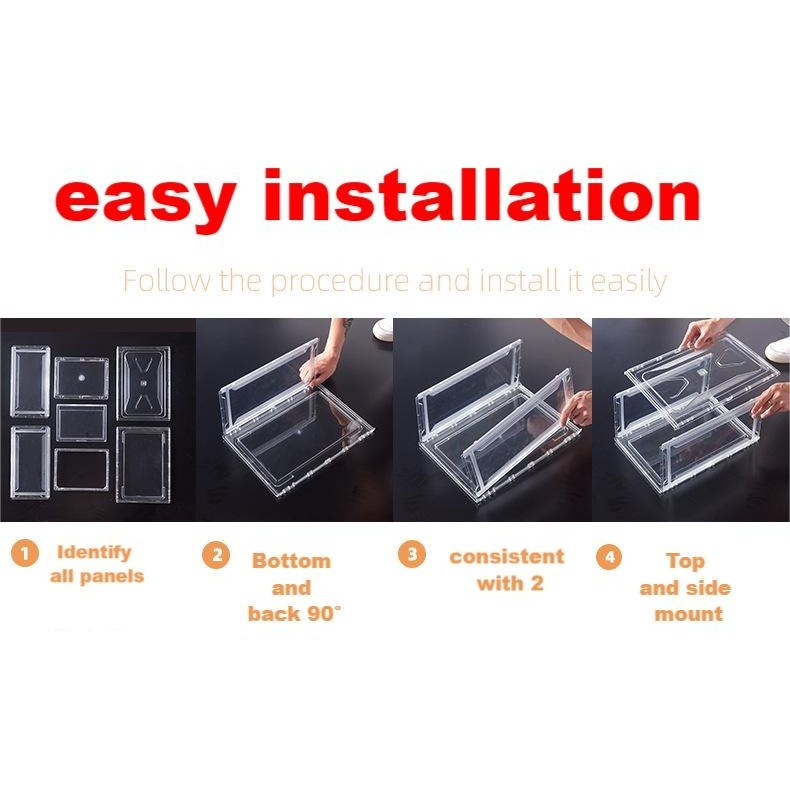 easy installation

Follow the procedure and install it easily

1 Identify all panels

2 Bottom and back 90°

3 consistent with 2

4 Top and side mount