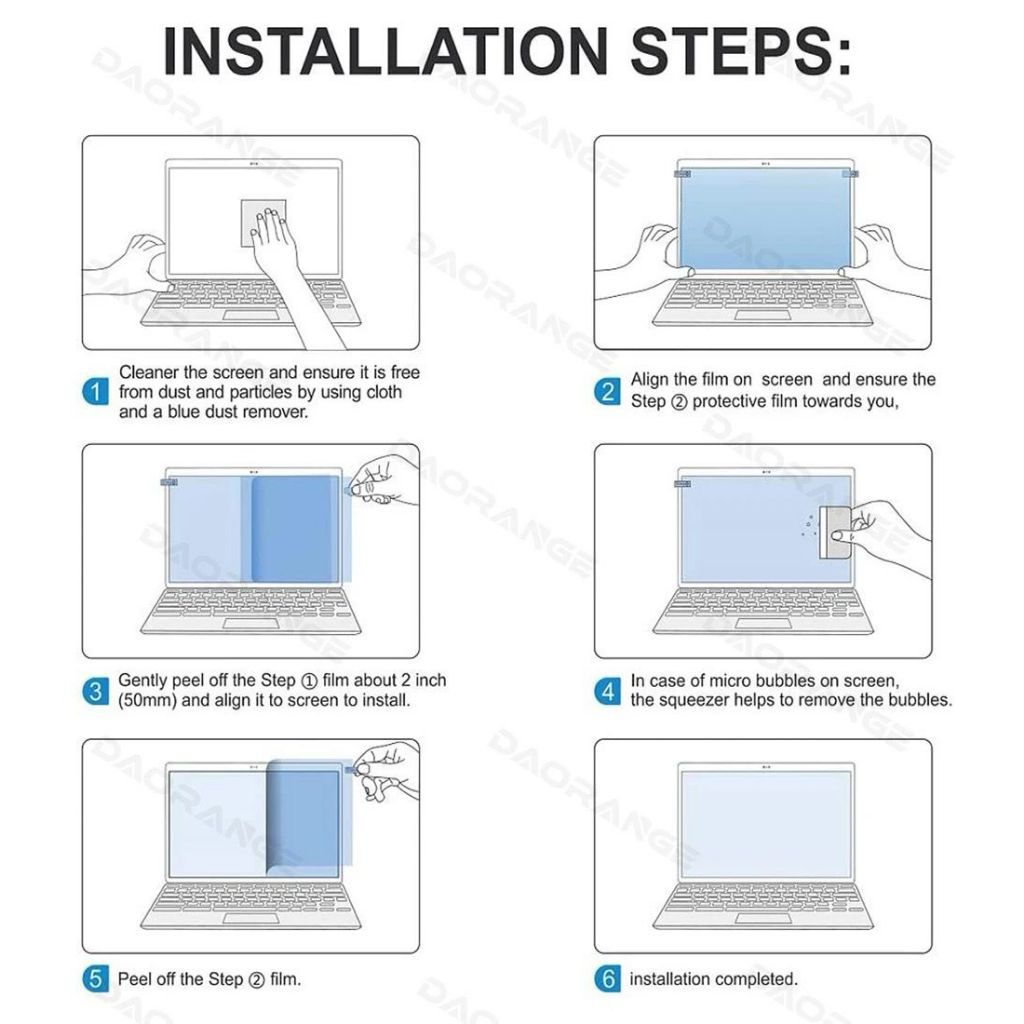 INSTALLATION STEPS:

1 Cleaner the screen and ensure it is free from dust and particles by using cloth and a blue dust remover.

2 Align the film on screen and ensure the Step ② protective film towards you,

3 Gently peel off the Step ① film about 2 inch (50mm) and align it to screen to install.

4 In case of micro bubbles on screen, the squeezer helps to remove the bubbles.

5 Peel off the Step ② film.

6 installation completed.

DAORANGE