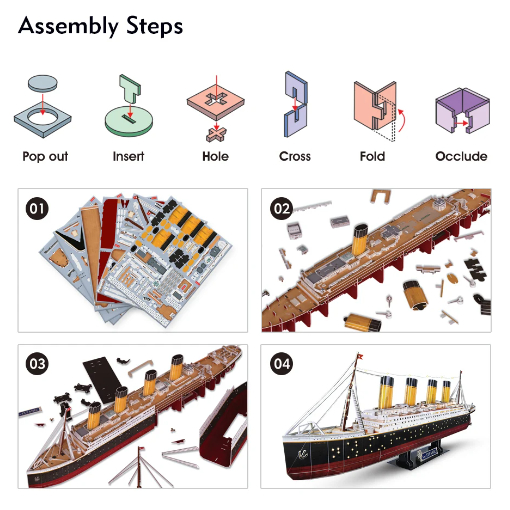 Assembly Steps

Pop out

Insert

Hole

Cross

Fold

Occlude

01

02

03

04