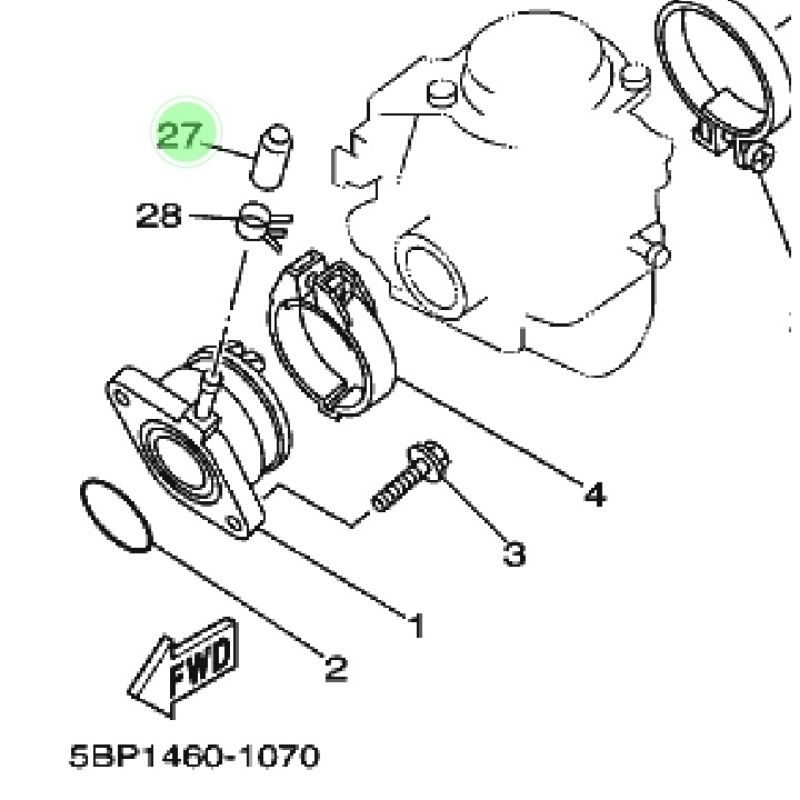 27
28
4
3
1
2
FWD
5BP1460-1070