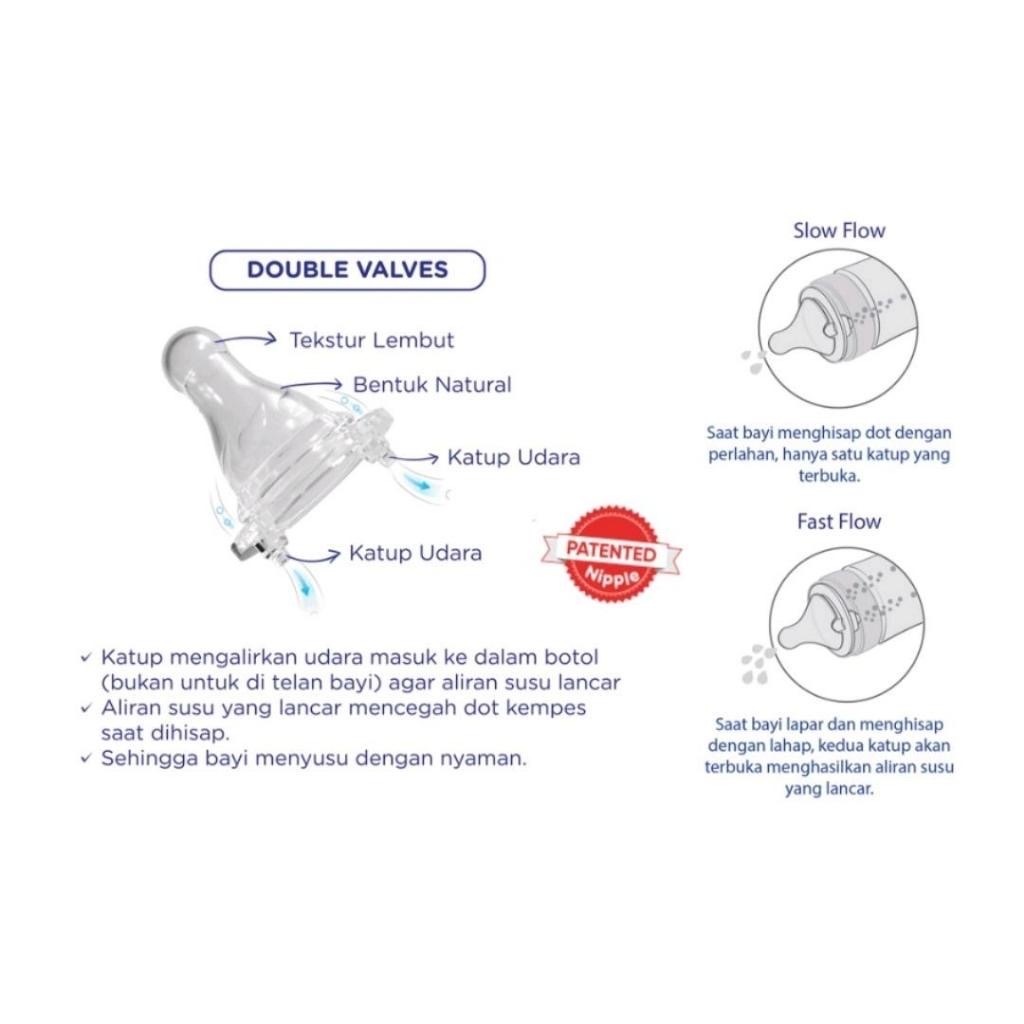 DOUBLE VALVES

Tekstur Lembut

Bentuk Natural

Katup Udara

Katup Udara

PATENTED
Nipple

✓ Katup mengalirkan udara masuk ke dalam botol (bukan untuk di telan bayi) agar aliran susu lancar
✓ Aliran susu yang lancar mencegah dot kempes saat dihisap.
✓ Sehingga bayi menyusu dengan nyaman.

Slow Flow

Saat bayi menghisap dot dengan perlahan, hanya satu katup yang terbuka.

Fast Flow

Saat bayi lapar dan menghisap dengan lahap, kedua katup akan terbuka menghasilkan aliran susu yang lancar.