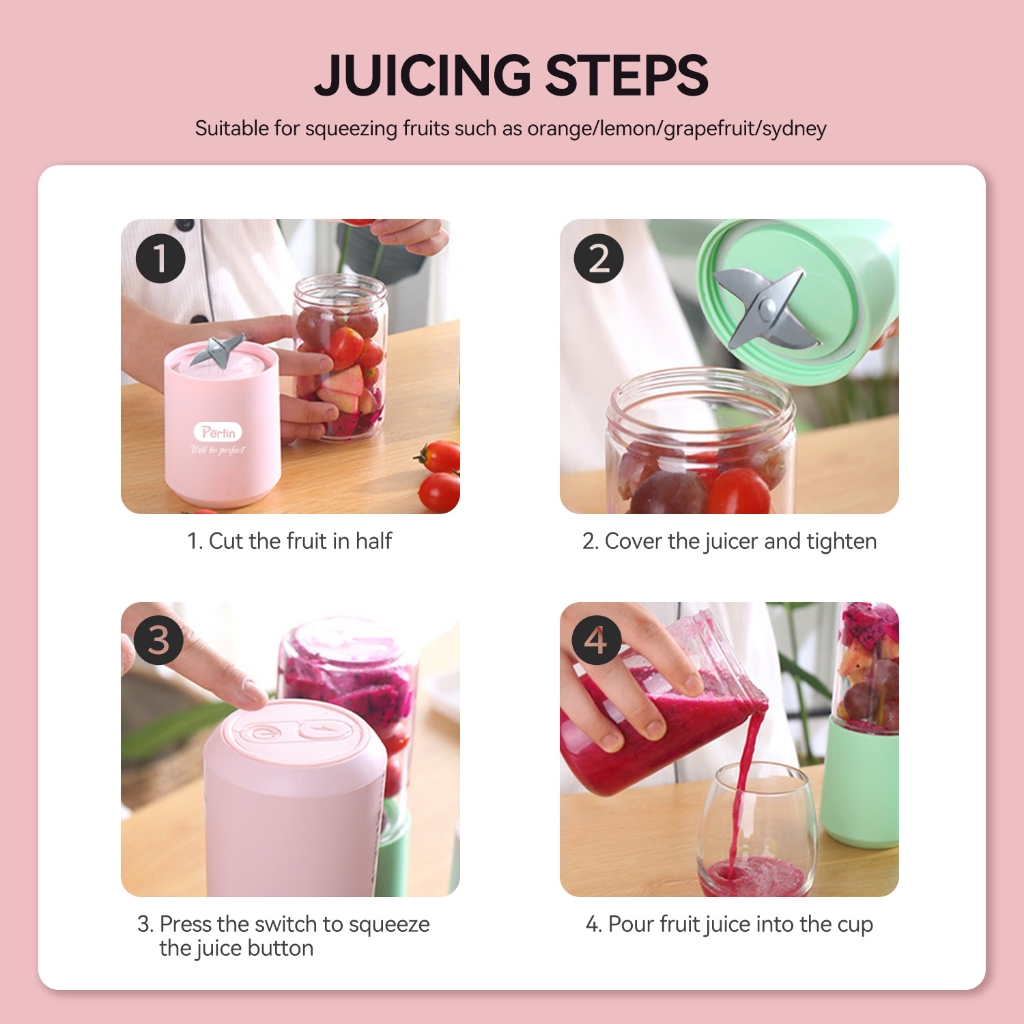 JUICING STEPS

Suitable for squeezing fruits such as orange/lemon/grapefruit/sydney

1

Perfin
Will be perfect

1. Cut the fruit in half

2

2. Cover the juicer and tighten

3

3. Press the switch to squeeze the juice button

4

4. Pour fruit juice into the cup