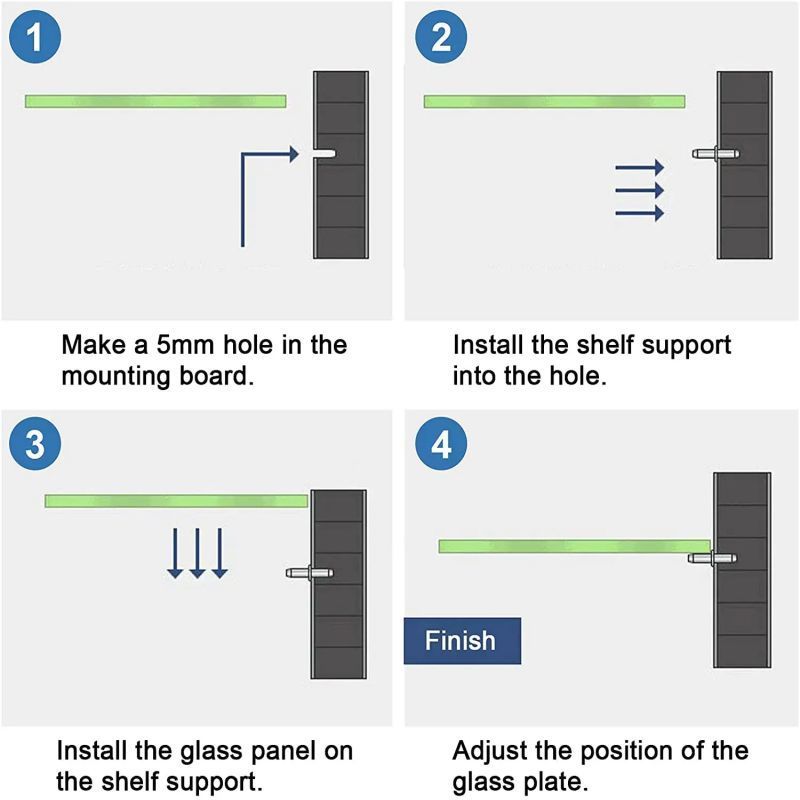 1

Make a 5mm hole in the mounting board.

2

Install the shelf support into the hole.

3

Install the glass panel on the shelf support.

4

Finish

Adjust the position of the glass plate.