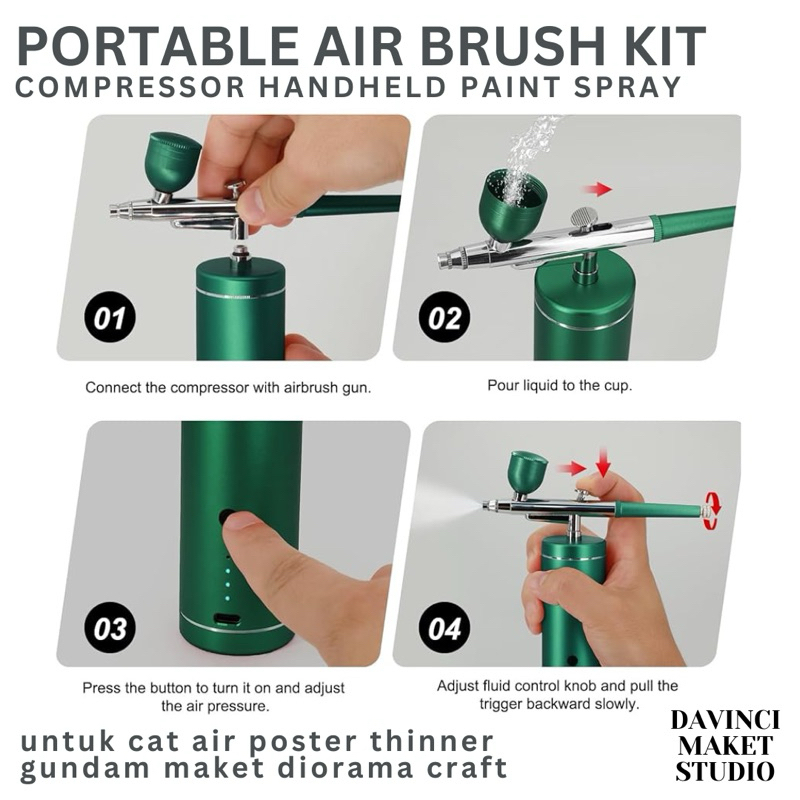 PORTABLE AIR BRUSH KIT
COMPRESSOR HANDHELD PAINT SPRAY

01

Connect the compressor with airbrush gun.

02

Pour liquid to the cup.

03

Press the button to turn it on and adjust the air pressure.

04

Adjust fluid control knob and pull the trigger backward slowly.

untuk cat air poster thinner gundam maket diorama craft

DAVINCI MAKET STUDIO