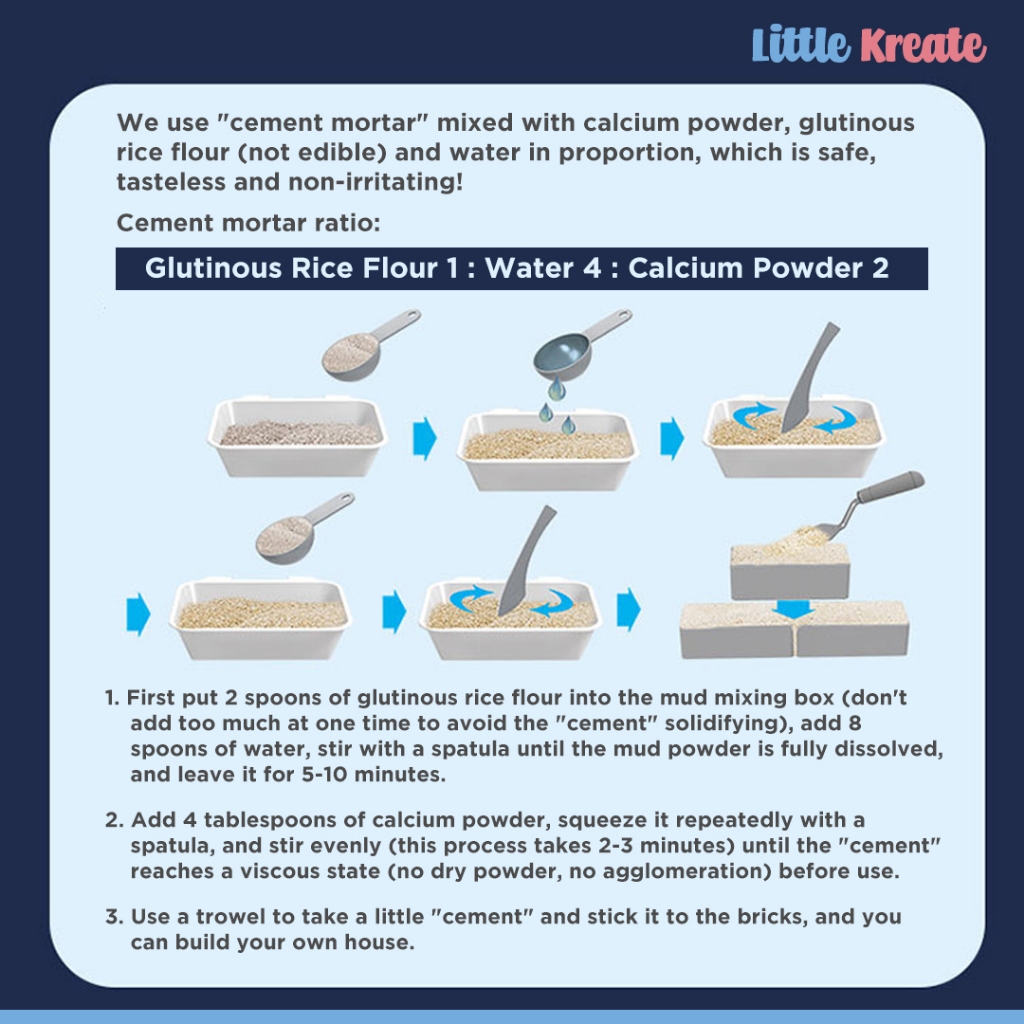 Little Kreate

We use "cement mortar" mixed with calcium powder, glutinous rice flour (not edible) and water in proportion, which is safe, tasteless and non-irritating!

Cement mortar ratio:

Glutinous Rice Flour 1 : Water 4 : Calcium Powder 2

1. First put 2 spoons of glutinous rice flour into the mud mixing box (don't add too much at one time to avoid the "cement" solidifying), add 8 spoons of water, stir with a spatula until the mud powder is fully dissolved, and leave it for 5-10 minutes.

2. Add 4 tablespoons of calcium powder, squeeze it repeatedly with a spatula, and stir evenly (this process takes 2-3 minutes) until the "cement" reaches a viscous state (no dry powder, no agglomeration) before use.

3. Use a trowel to take a little "cement" and stick it to the bricks, and you can build your own house.