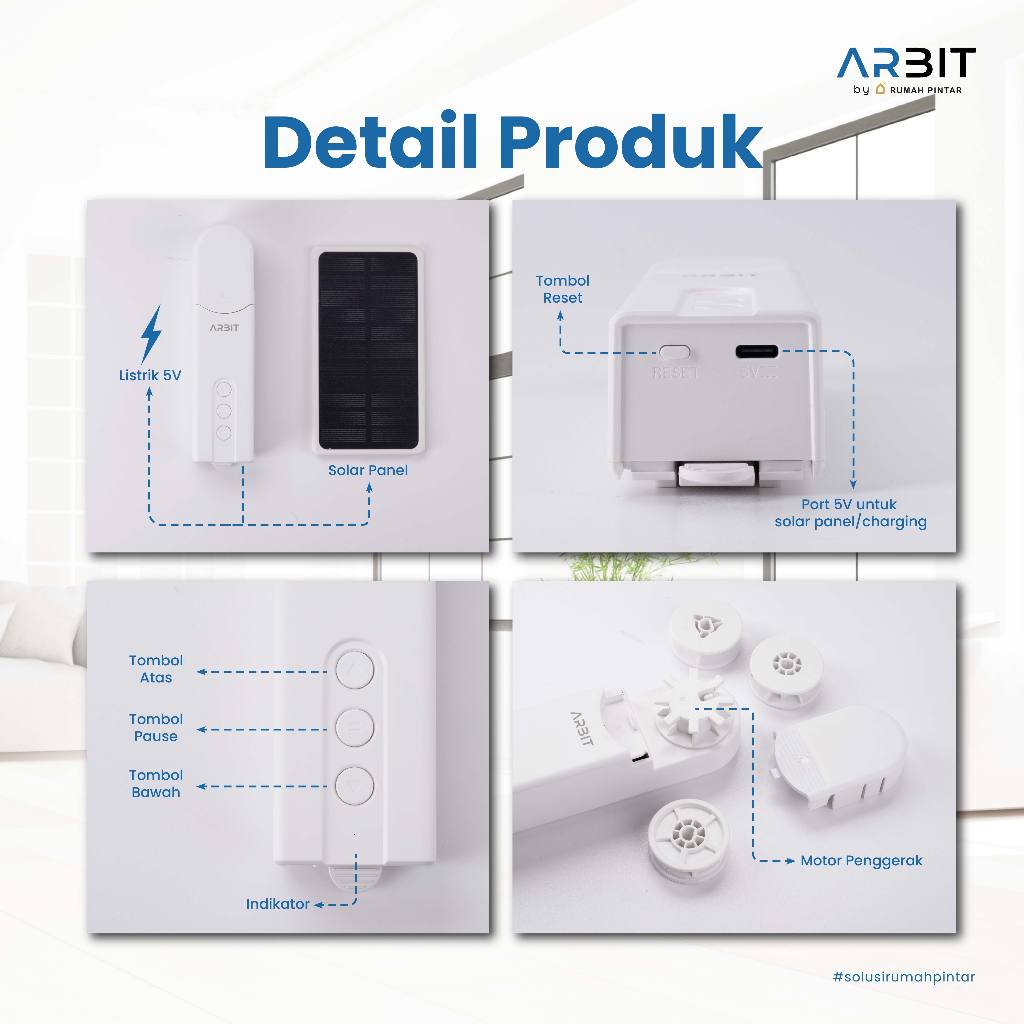 ARBIT
by RUMAH PINTAR

Detail Produk

ARBIT

Listrik 5V

Solar Panel

Tombol Reset

RESET

5V

Port 5V untuk solar panel/charging

Tombol Atas

Tombol Pause

Tombol Bawah

Indikator

ARBIT

Motor Penggerak

#solusirumahpintar