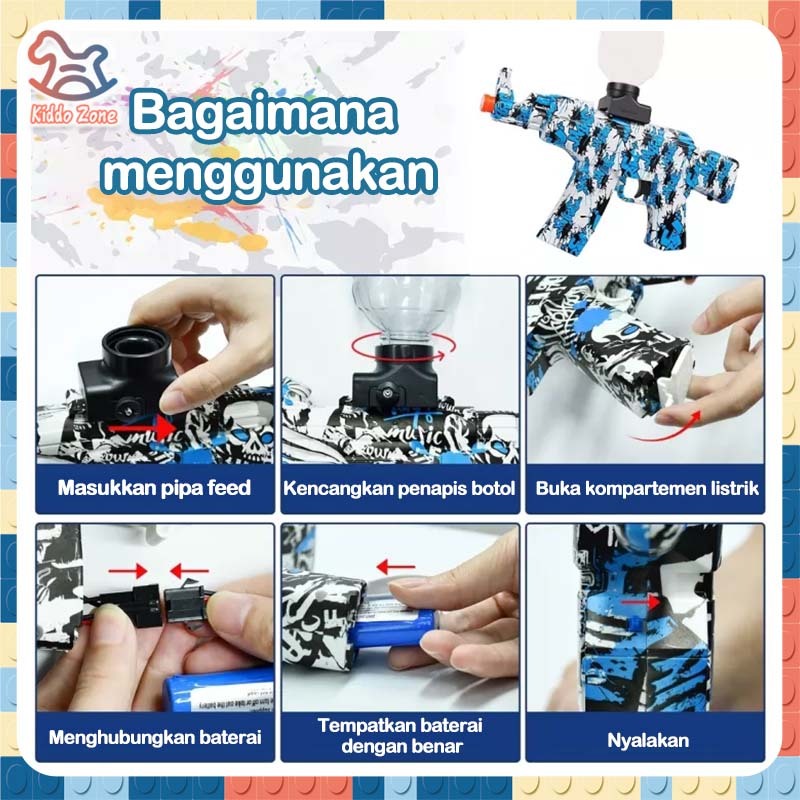 Kiddo Zone

Bagaimana menggunakan

Masukkan pipa feed

Kencangkan penapis botol

Buka kompartemen listrik

Menghubungkan baterai

Tempatkan baterai dengan benar

Nyalakan