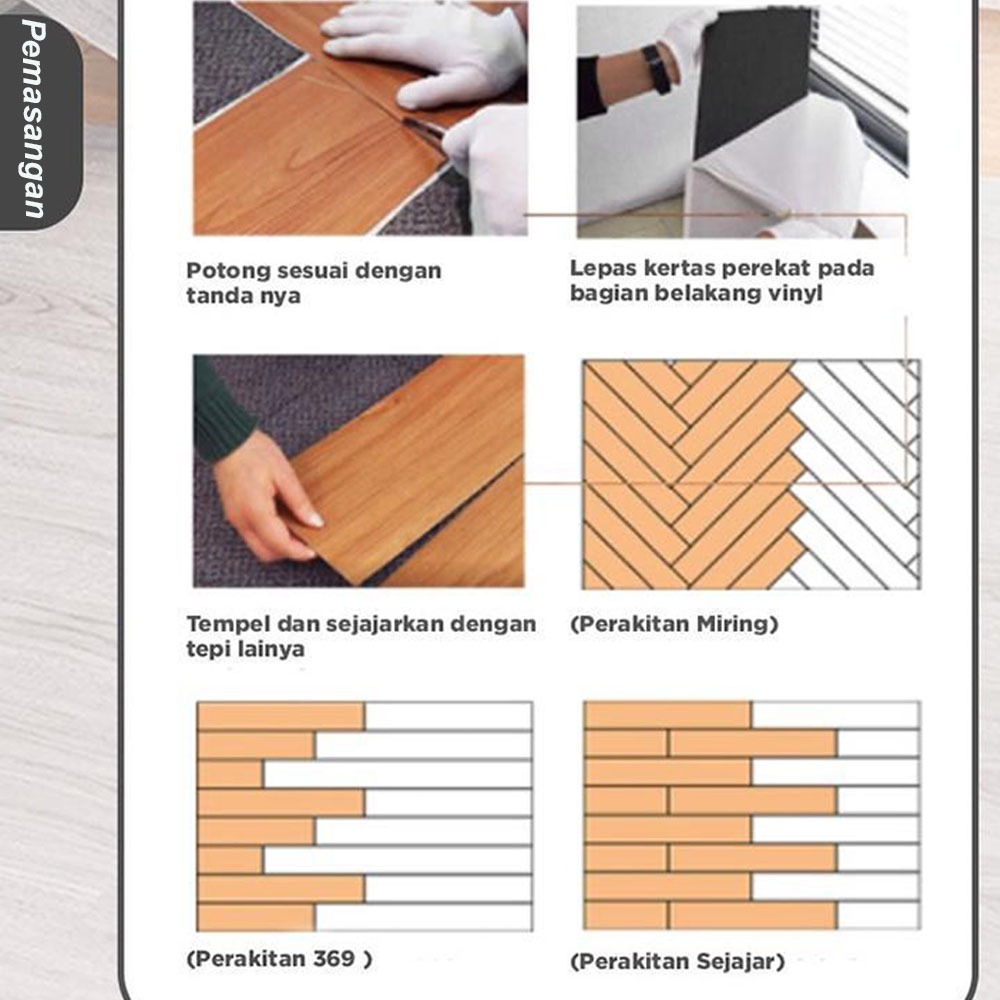 Pemasangan

Potong sesuai dengan tanda nya

Lepas kertas perekat pada bagian belakang vinyl

Tempel dan sejajarkan dengan tepi lainya

(Perakitan Miring)

(Perakitan 369 )

(Perakitan Sejajar)