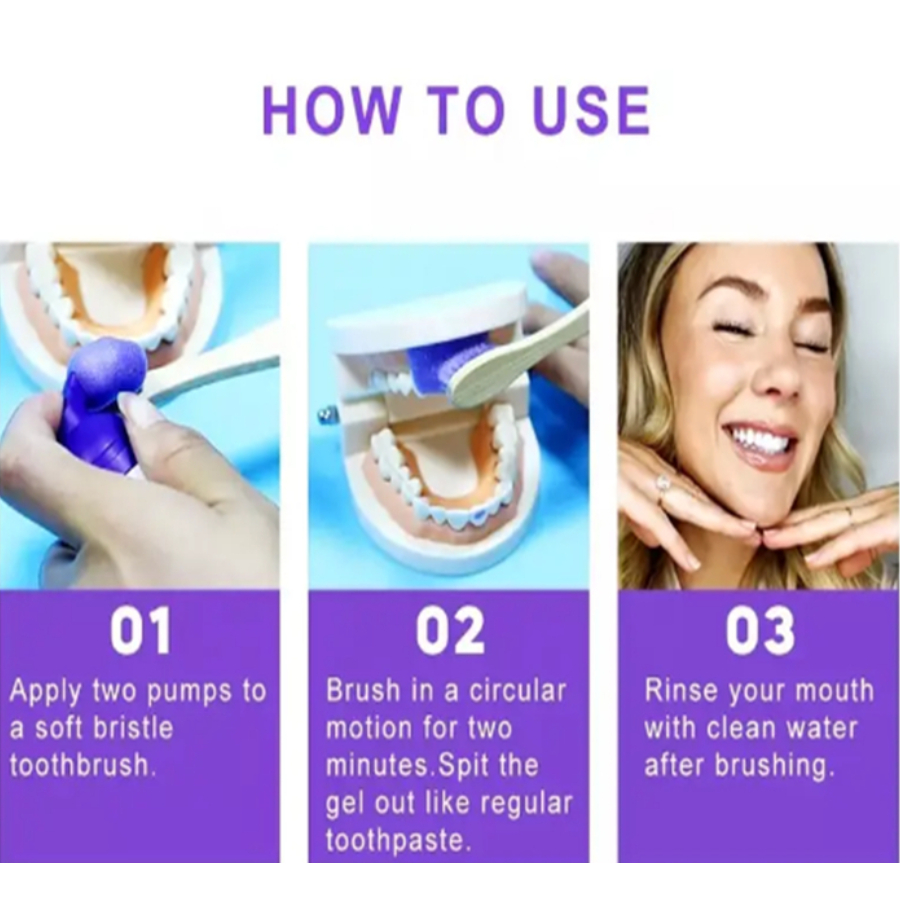 HOW TO USE

01

Apply two pumps to a soft bristle toothbrush.

02

Brush in a circular motion for two minutes.Spit the gel out like regular toothpaste.

03

Rinse your mouth with clean water after brushing.