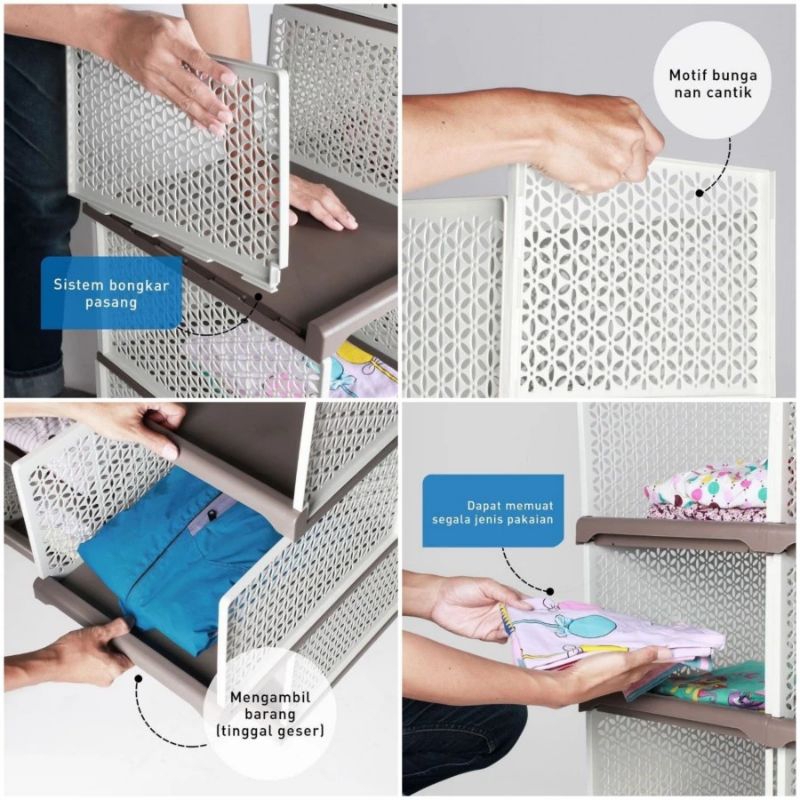 Sistem bongkar pasang

Motif bunga nan cantik

Mengambil barang (tinggal geser)

Dapat memuat segala jenis pakaian