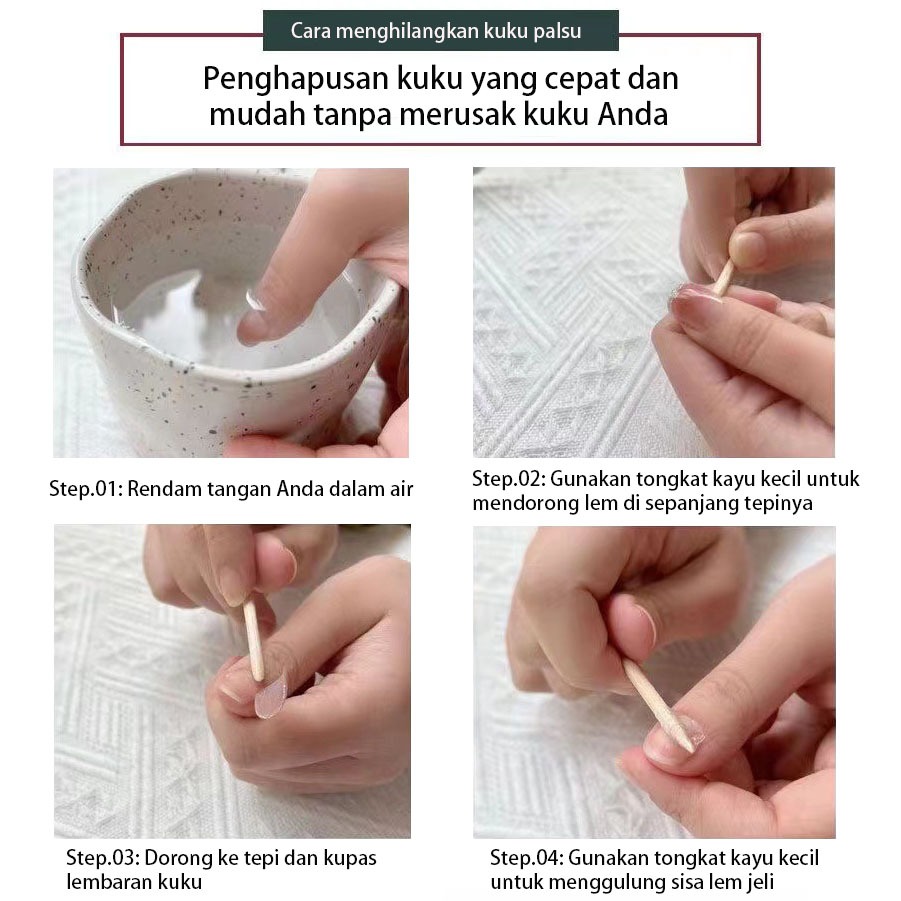 Cara menghilangkan kuku palsu

Penghapusan kuku yang cepat dan mudah tanpa merusak kuku Anda

Step.01: Rendam tangan Anda dalam air

Step.02: Gunakan tongkat kayu kecil untuk mendorong lem di sepanjang tepinya

Step.03: Dorong ke tepi dan kupas lembaran kuku

Step.04: Gunakan tongkat kayu kecil untuk menggulung sisa lem jeli