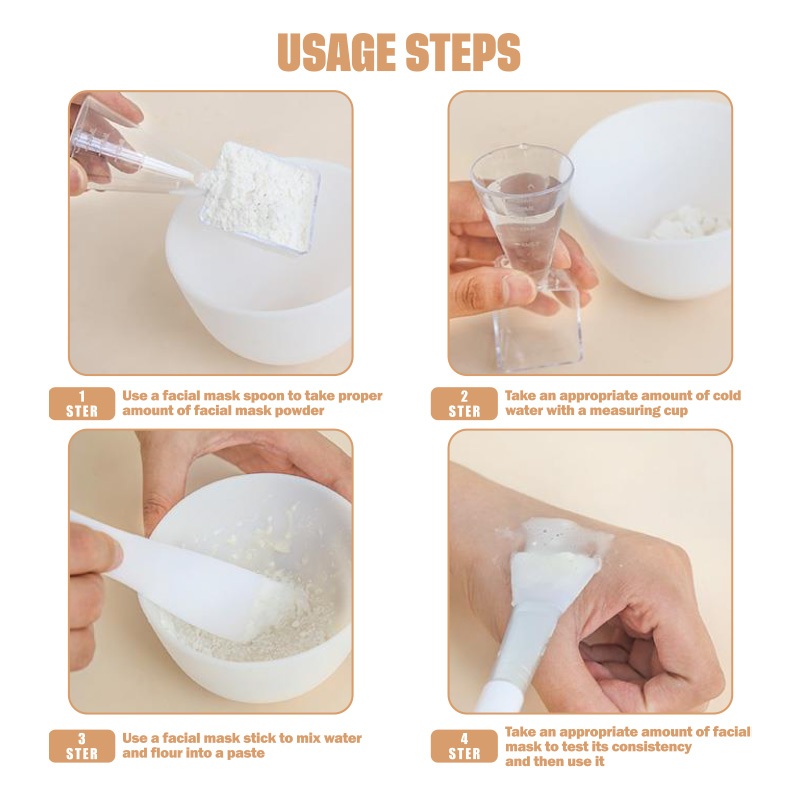 USAGE STEPS

1 STER Use a facial mask spoon to take proper amount of facial mask powder

2 STER Take an appropriate amount of cold water with a measuring cup

3 STER Use a facial mask stick to mix water and flour into a paste

4 STER Take an appropriate amount of facial mask to test its consistency and then use it