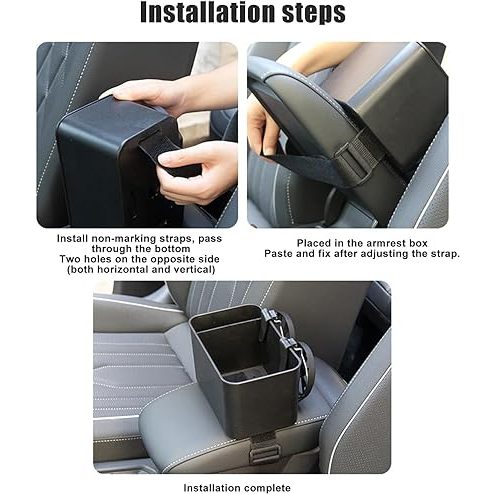 Installation steps

Install non-marking straps, pass through the bottom
Two holes on the opposite side (both horizontal and vertical)

Placed in the armrest box
Paste and fix after adjusting the strap.

Installation complete