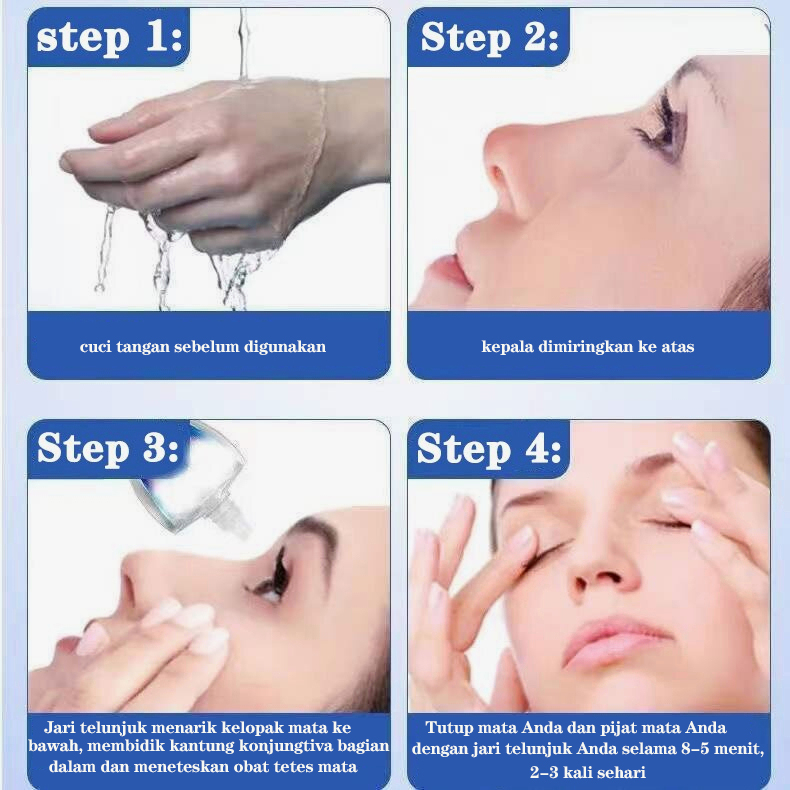 step 1:

cuci tangan sebelum digunakan

Step 2:

kepala dimiringkan ke atas

Step 3:

Jari telunjuk menarik kelopak mata ke bawah, membidik kantung konjungtiva bagian dalam dan meneteskan obat tetes mata

Step 4:

Tutup mata Anda dan pijat mata Anda dengan jari telunjuk Anda selama 8-5 menit, 2-3 kali sehari