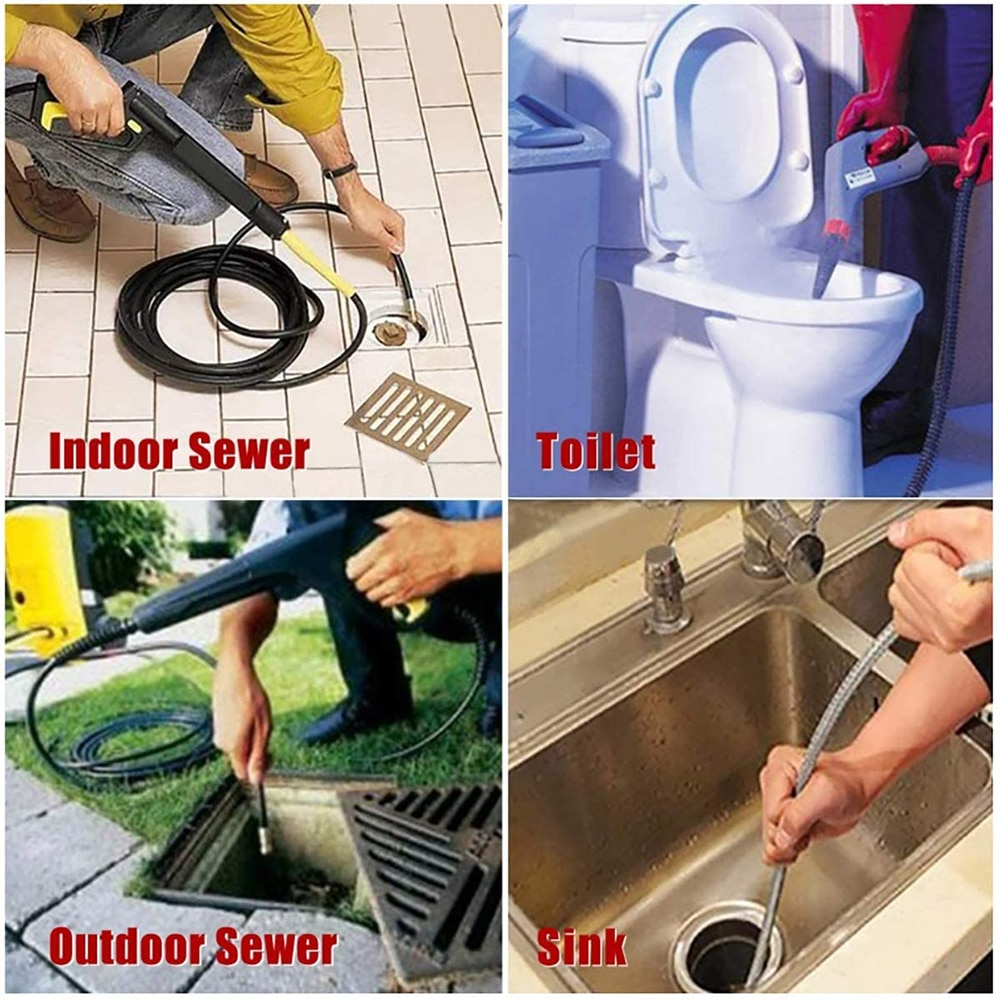 Indoor Sewer

Toilet

Outdoor Sewer

Sink