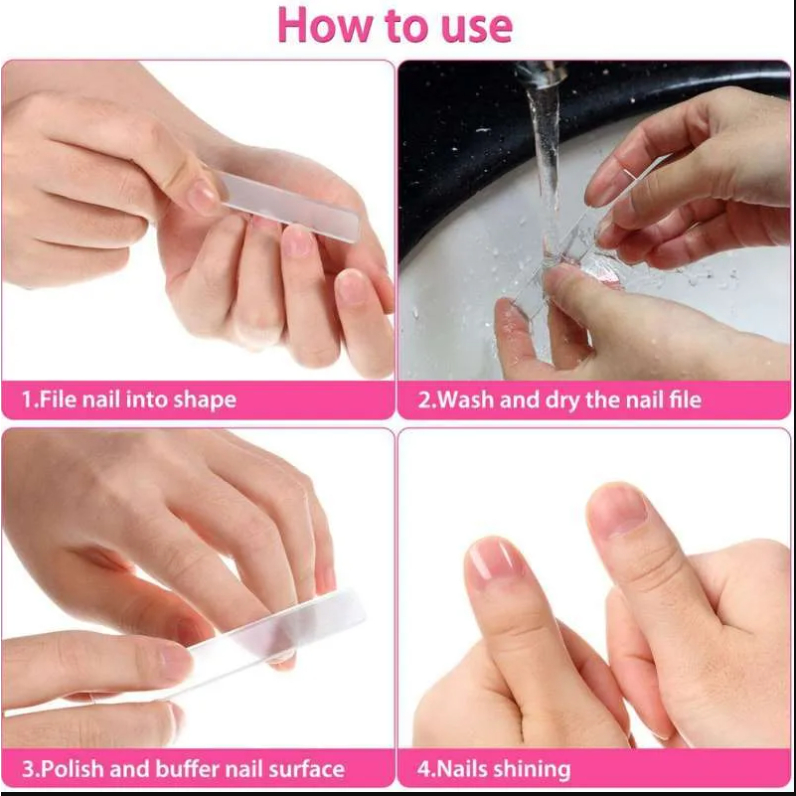 How to use

1.File nail into shape

2.Wash and dry the nail file

3.Polish and buffer nail surface

4.Nails shining