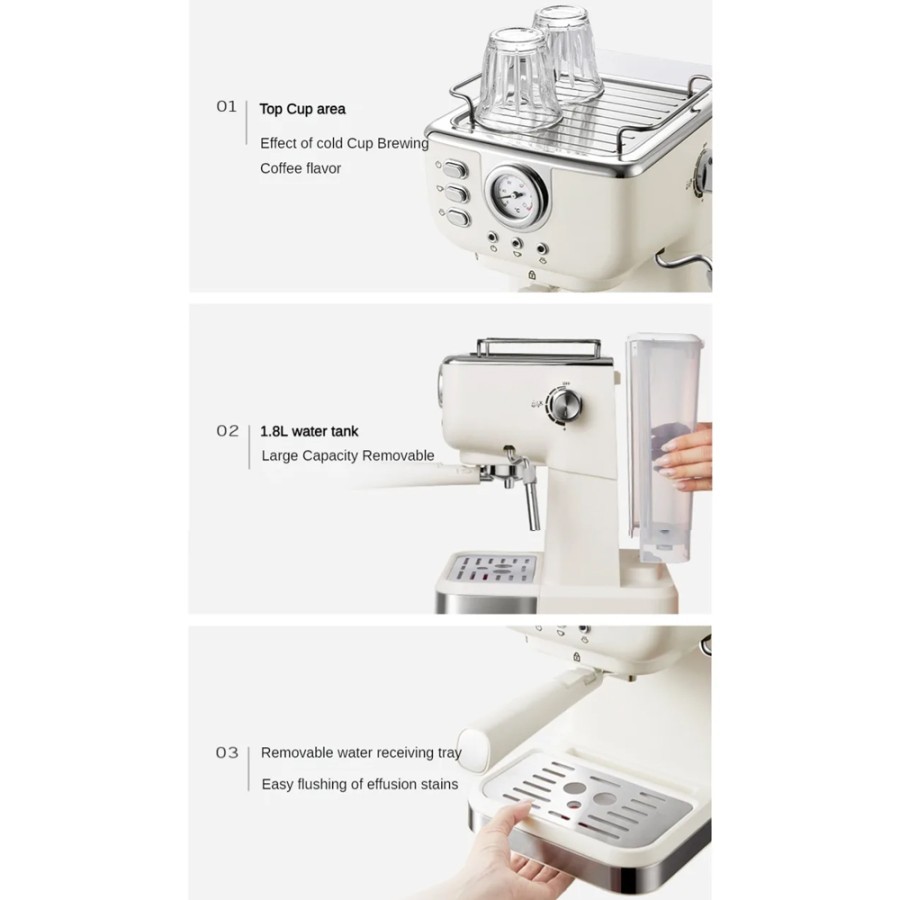 01 Top Cup area

Effect of cold Cup Brewing Coffee flavor

02 1.8L water tank

Large Capacity Removable

03 Removable water receiving tray

Easy flushing of effusion stains