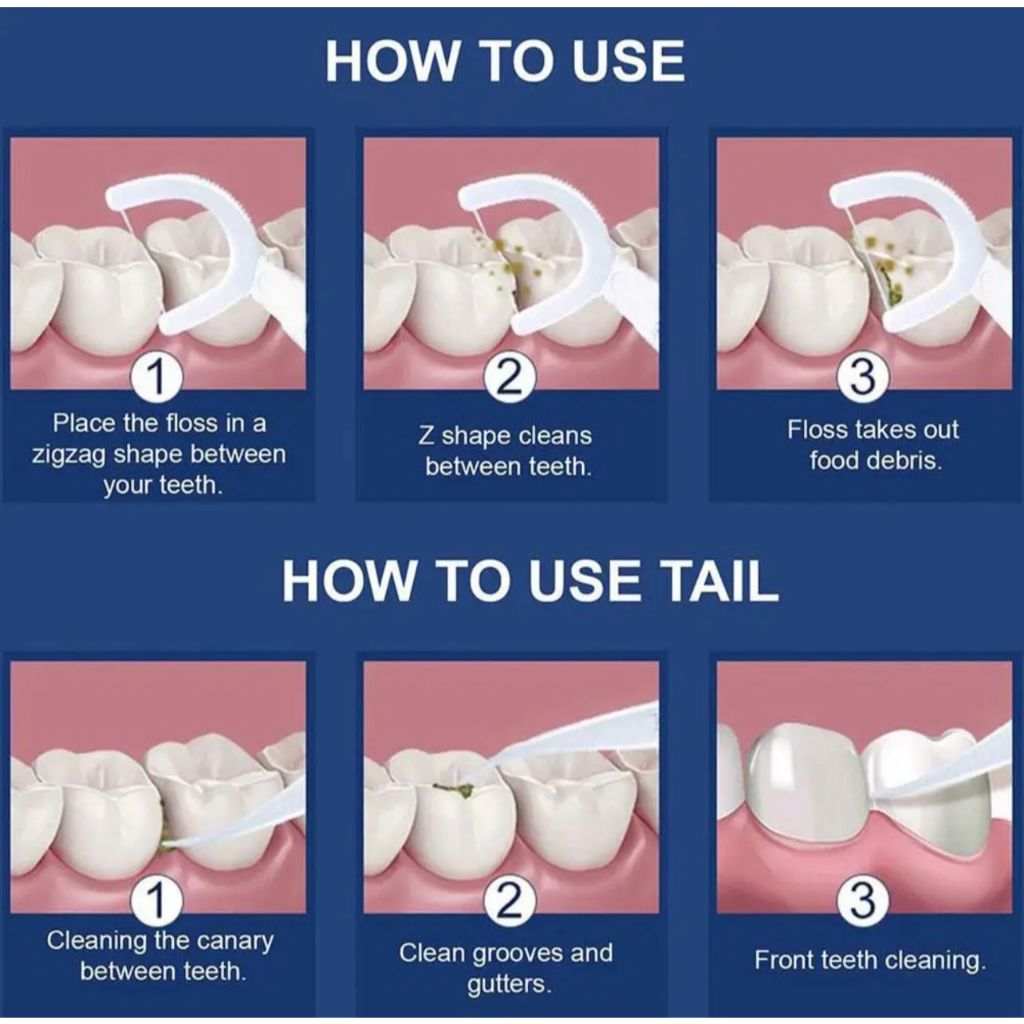 HOW TO USE

1
Place the floss in a zigzag shape between your teeth.

2
Z shape cleans between teeth.

3
Floss takes out food debris.

HOW TO USE TAIL

1
Cleaning the canary between teeth.

2
Clean grooves and gutters.

3
Front teeth cleaning.