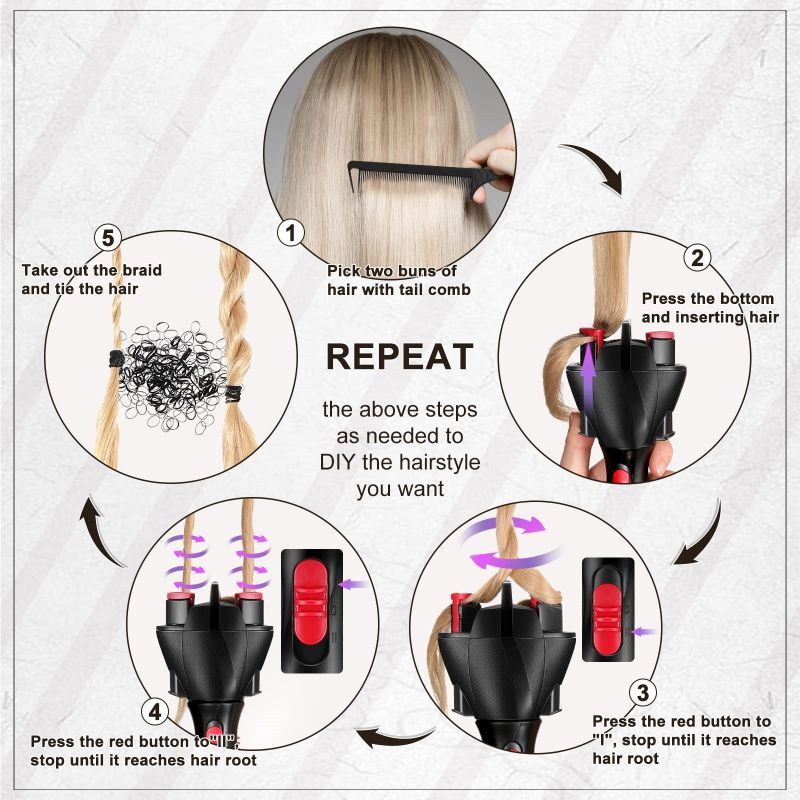 1
Pick two buns of hair with tail comb

2
Press the bottom and inserting hair

REPEAT

the above steps as needed to DIY the hairstyle you want

3
Press the red button to "I", stop until it reaches hair root

4
Press the red button to "II", stop until it reaches hair root

5
Take out the braid and tie the hair