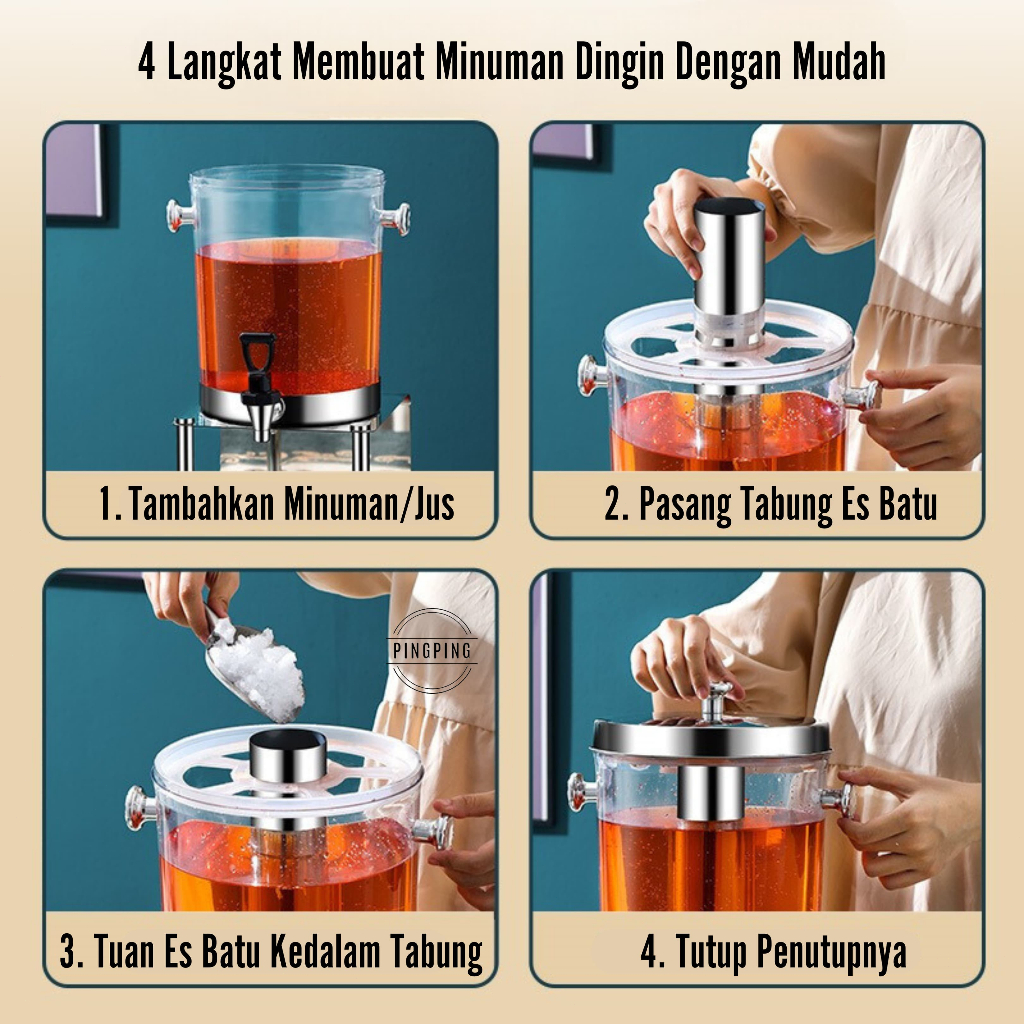 4 Langkat Membuat Minuman Dingin Dengan Mudah

1. Tambahkan Minuman/Jus

2. Pasang Tabung Es Batu

PINGPING

3. Tuan Es Batu Kedalam Tabung

4. Tutup Penutupnya