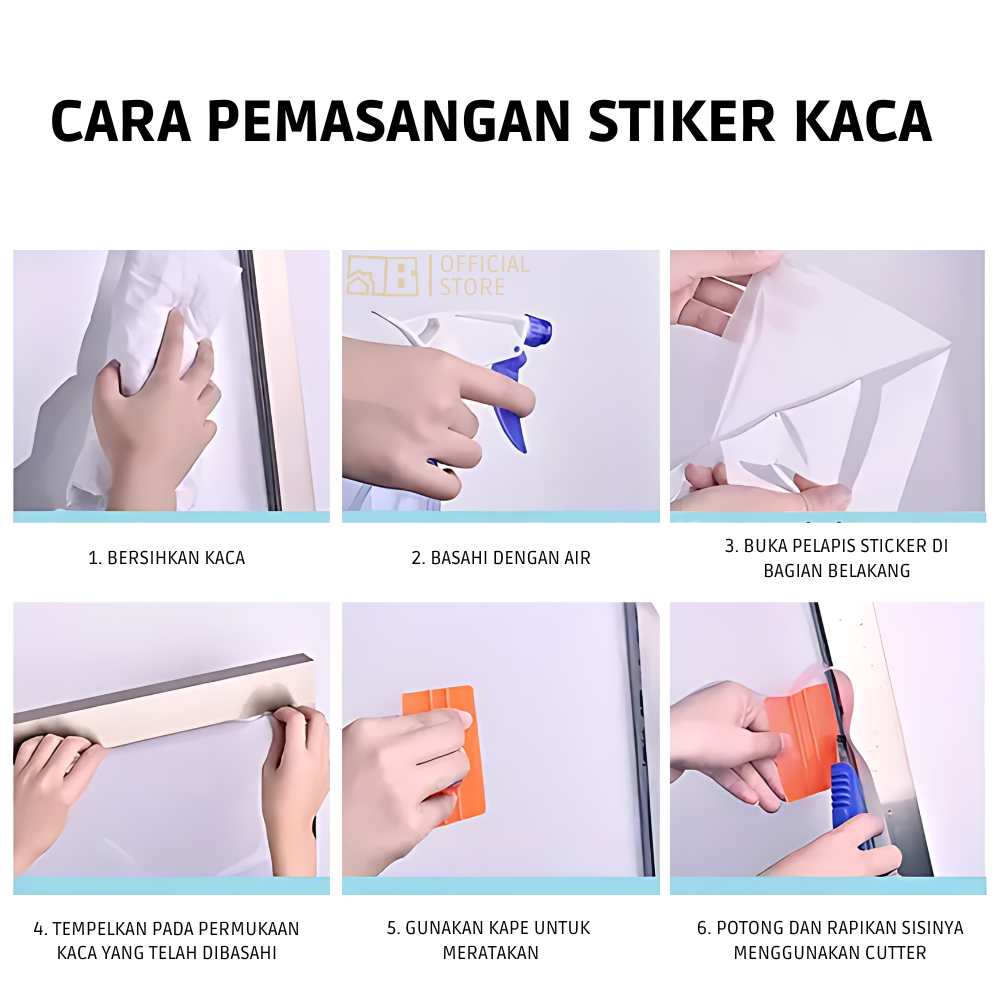 CARA PEMASANGAN STIKER KACA

OFFICIAL STORE

1. BERSIHKAN KACA

2. BASAHI DENGAN AIR

3. BUKA PELAPIS STICKER DI BAGIAN BELAKANG

4. TEMPELKAN PADA PERMUKAAN KACA YANG TELAH DIBASAHI

5. GUNAKAN KAPE UNTUK MERATAKAN

6. POTONG DAN RAPIKAN SISINYA MENGGUNAKAN CUTTER