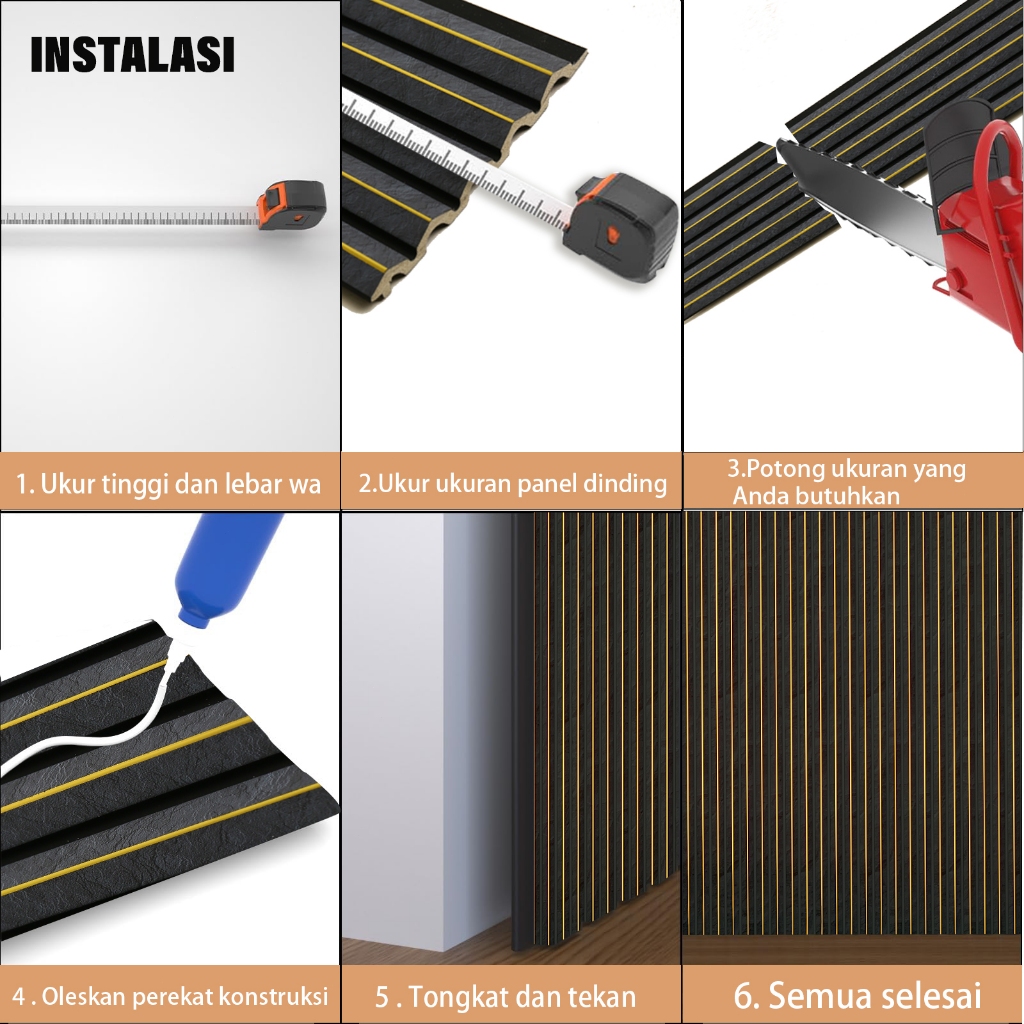 INSTALASI

1. Ukur tinggi dan lebar wa

2.Ukur ukuran panel dinding

3.Potong ukuran yang Anda butuhkan

4 . Oleskan perekat konstruksi

5 . Tongkat dan tekan

6. Semua selesai