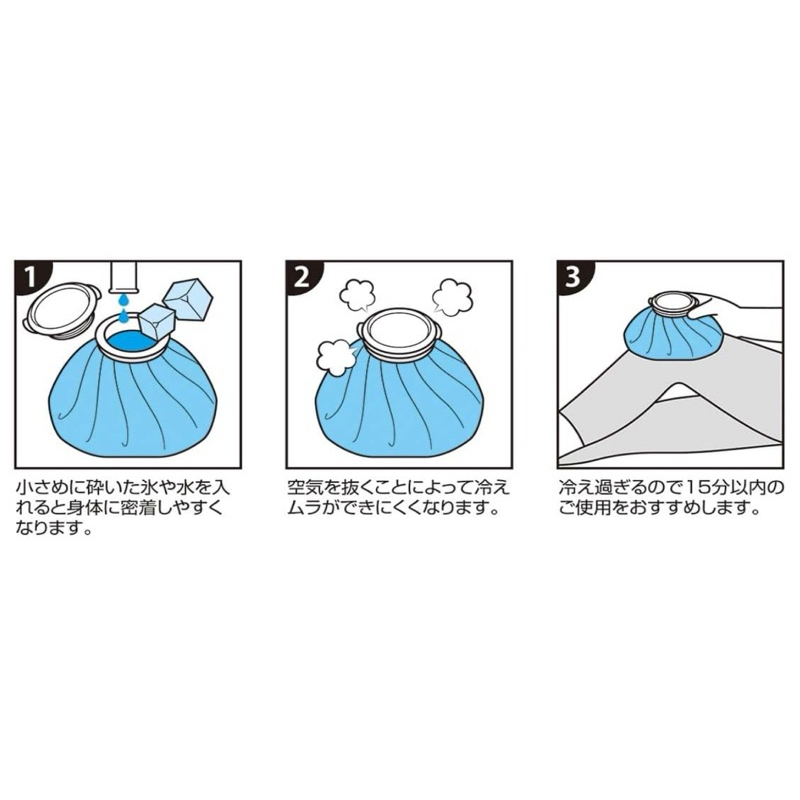 1

小さめに砕いた氷や水を入れると身体に密着しやすくなります。

2

空気を抜くことによって冷えムラができにくくなります。

3

冷え過ぎるので15分以内のご使用をおすすめします。