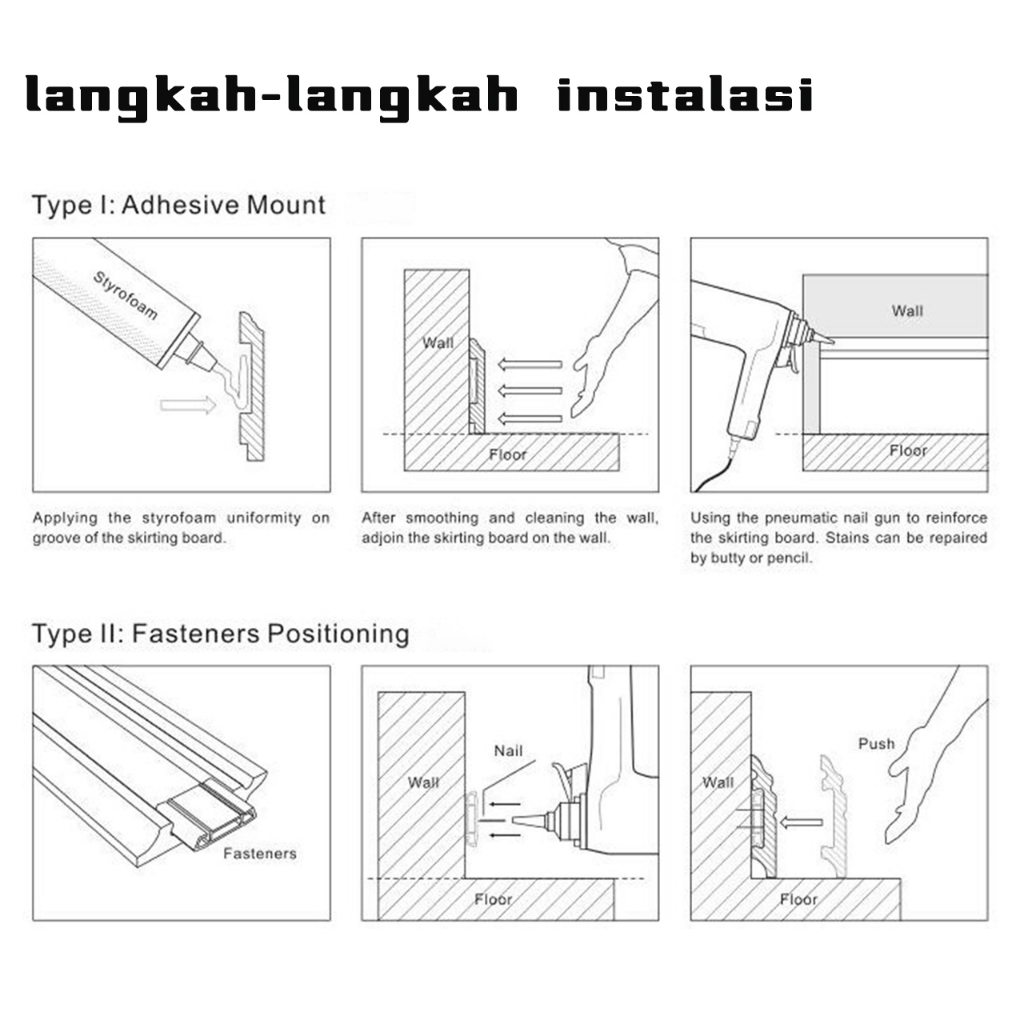 langkah-langkah instalasi

Type I: Adhesive Mount

Styrofoam

Applying the styrofoam uniformity on groove of the skirting board.

Wall

Floor

After smoothing and cleaning the wall, adjoin the skirting board on the wall.

Wall

Floor

Using the pneumatic nail gun to reinforce the skirting board. Stains can be repaired by butty or pencil.

Type II: Fasteners Positioning

Fasteners

Wall

Nail

Floor

Wall

Push

Floor