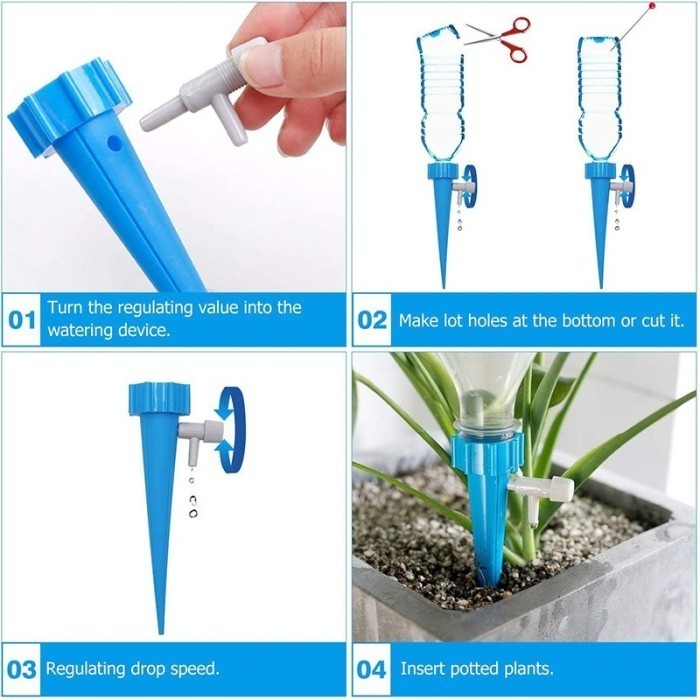 01 Turn the regulating value into the watering device.

02 Make lot holes at the bottom or cut it.

03 Regulating drop speed.

04 Insert potted plants.