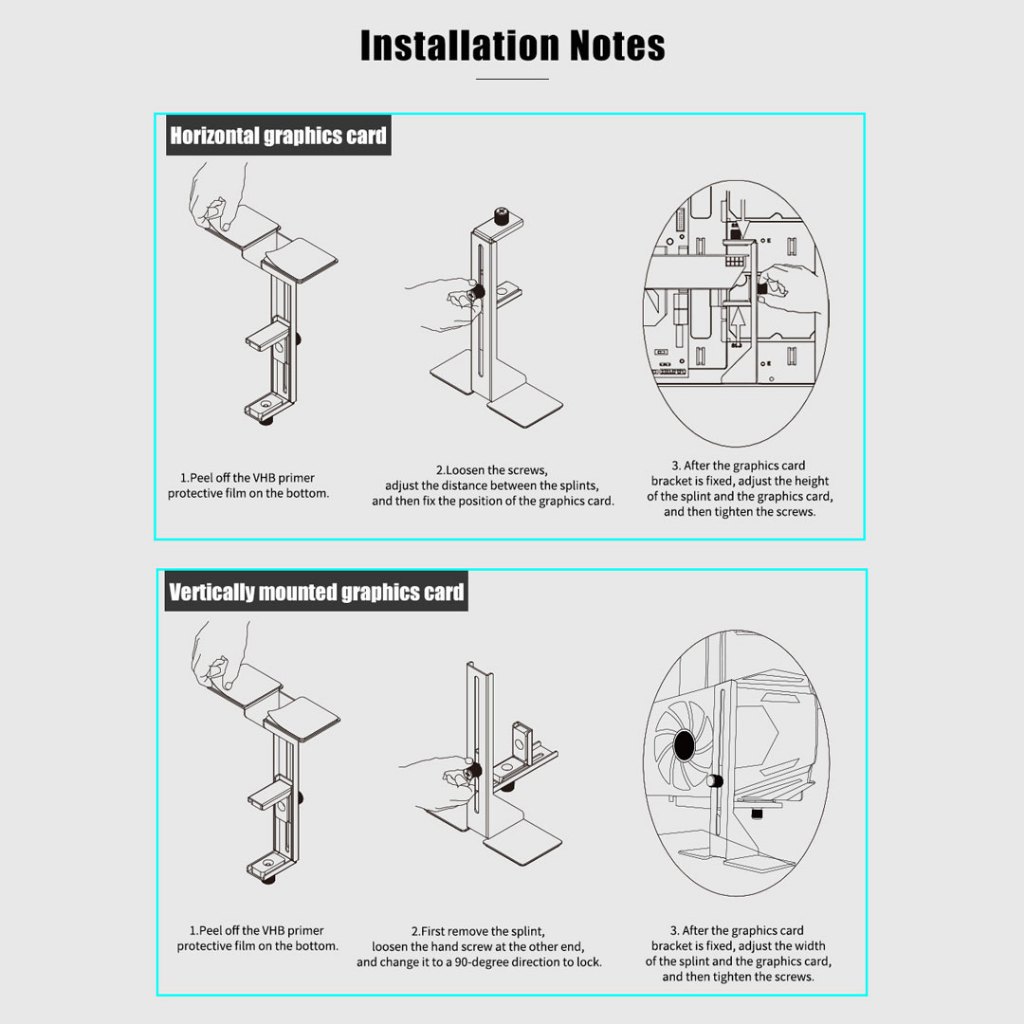 Installation Notes

Horizontal graphics card

1.Peel off the VHB primer protective film on the bottom.

2.Loosen the screws, adjust the distance between the splints, and then fix the position of the graphics card.

3. After the graphics card bracket is fixed, adjust the height of the splint and the graphics card, and then tighten the screws.

Vertically mounted graphics card

1.Peel off the VHB primer protective film on the bottom.

2.First remove the splint, loosen the hand screw at the other end, and change it to a 90-degree direction to lock.

3. After the graphics card bracket is fixed, adjust the width of the splint and the graphics card, and then tighten the screws.