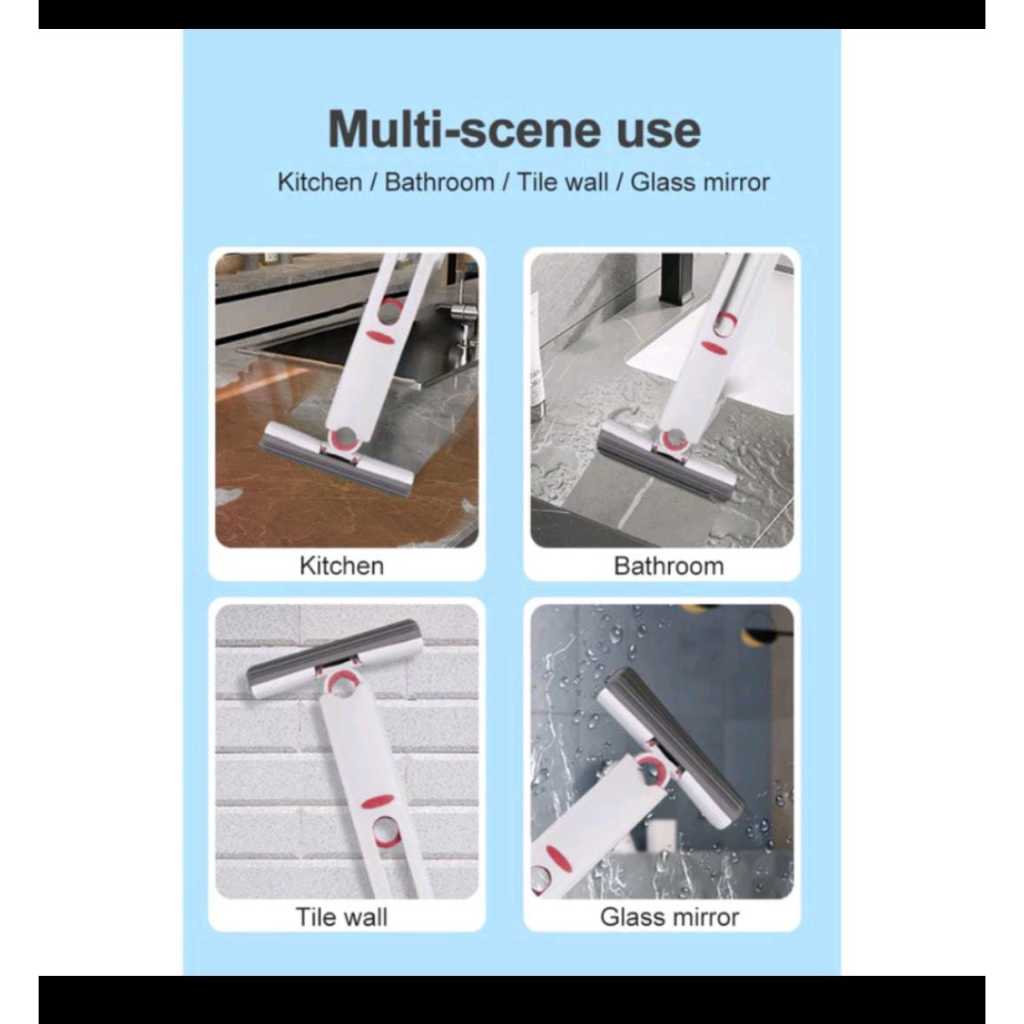 Multi-scene use

Kitchen / Bathroom / Tile wall / Glass mirror

Kitchen

Bathroom

Tile wall

Glass mirror