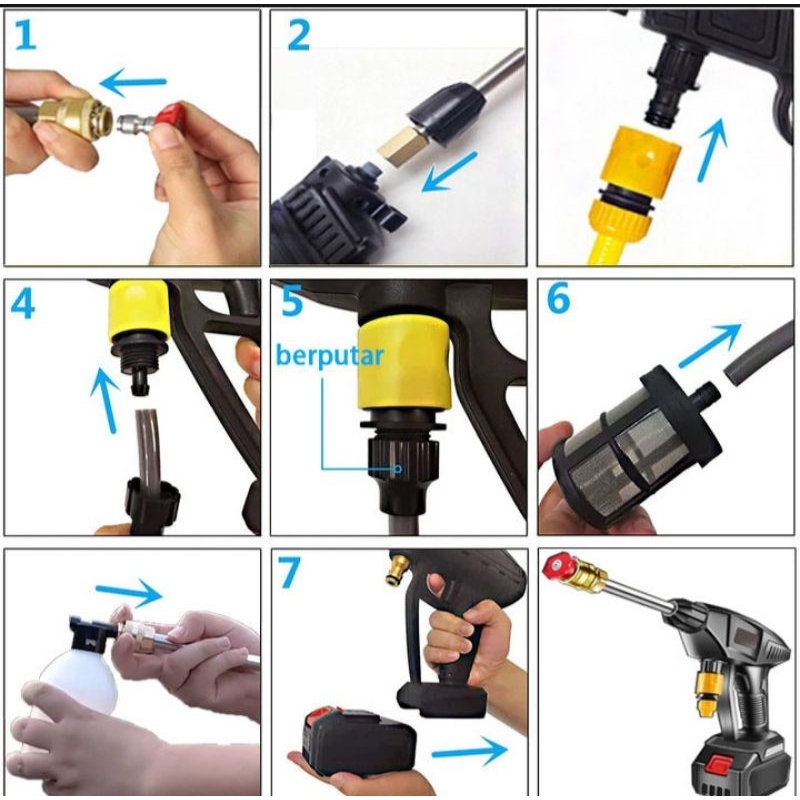 1

2

4

5

berputar

6

7