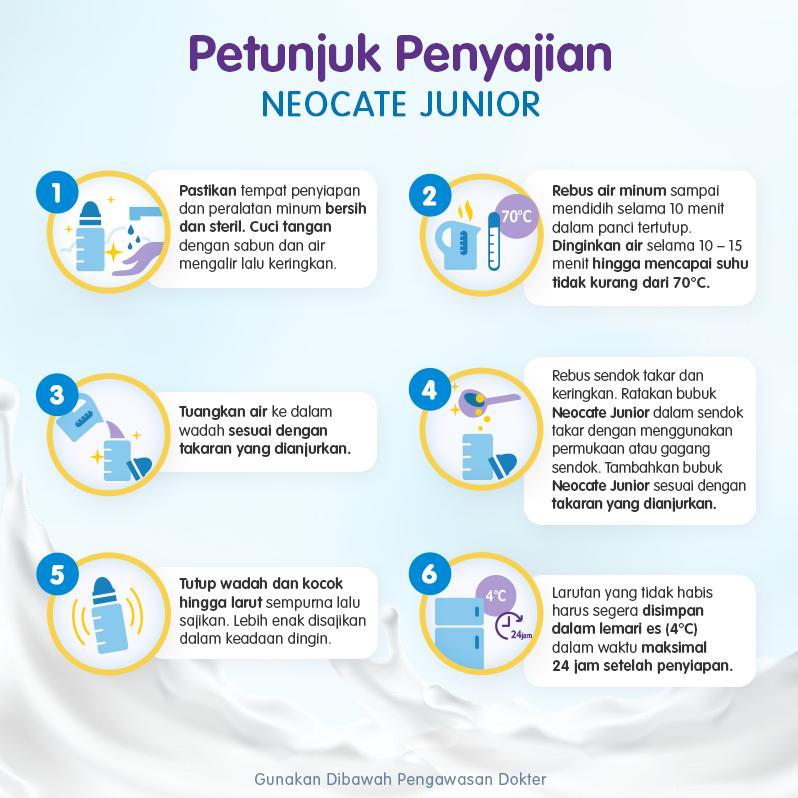 Petunjuk Penyajian
NEOCATE JUNIOR

1
Pastikan tempat penyiapan dan peralatan minum bersih dan steril. Cuci tangan dengan sabun dan air mengalir lalu keringkan.

2
70°C
Rebus air minum sampai mendidih selama 10 menit dalam panci tertutup. Dinginkan air selama 10 – 15 menit hingga mencapai suhu tidak kurang dari 70°C.

3
Tuangkan air ke dalam wadah sesuai dengan takaran yang dianjurkan.

4
Rebus sendok takar dan keringkan. Ratakan bubuk Neocate Junior dalam sendok takar dengan menggunakan permukaan atau gagang sendok. Tambahkan bubuk Neocate Junior sesuai dengan takaran yang dianjurkan.

5
Tutup wadah dan kocok hingga larut sempurna lalu sajikan. Lebih enak disajikan dalam keadaan dingin.

6
4°C
24jam
Larutan yang tidak habis harus segera disimpan dalam lemari es (4°C) dalam waktu maksimal 24 jam setelah penyiapan.

Gunakan Dibawah Pengawasan Dokter