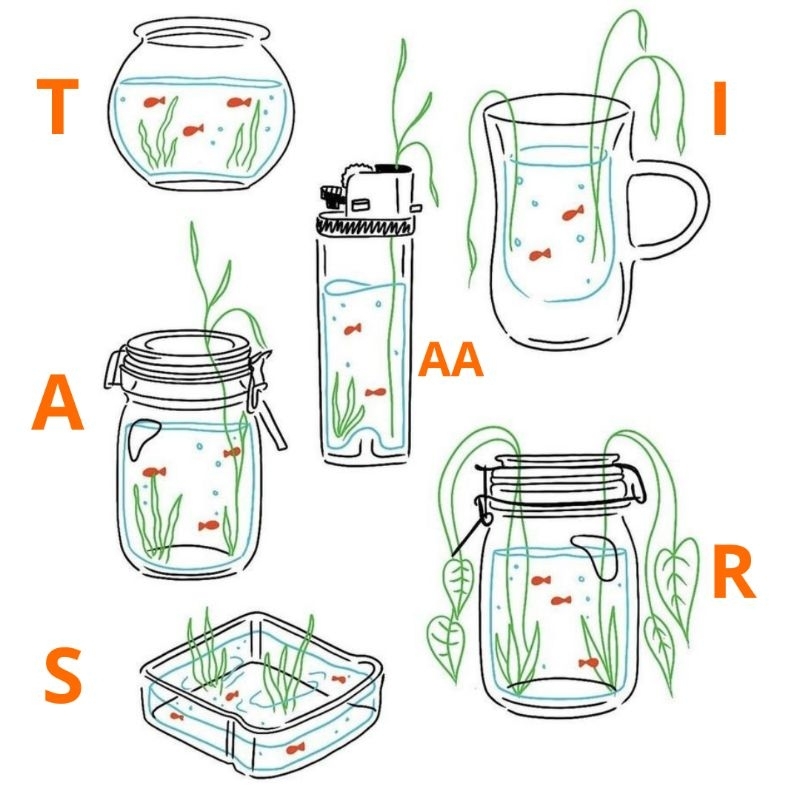 T

I

AA

A

R

S