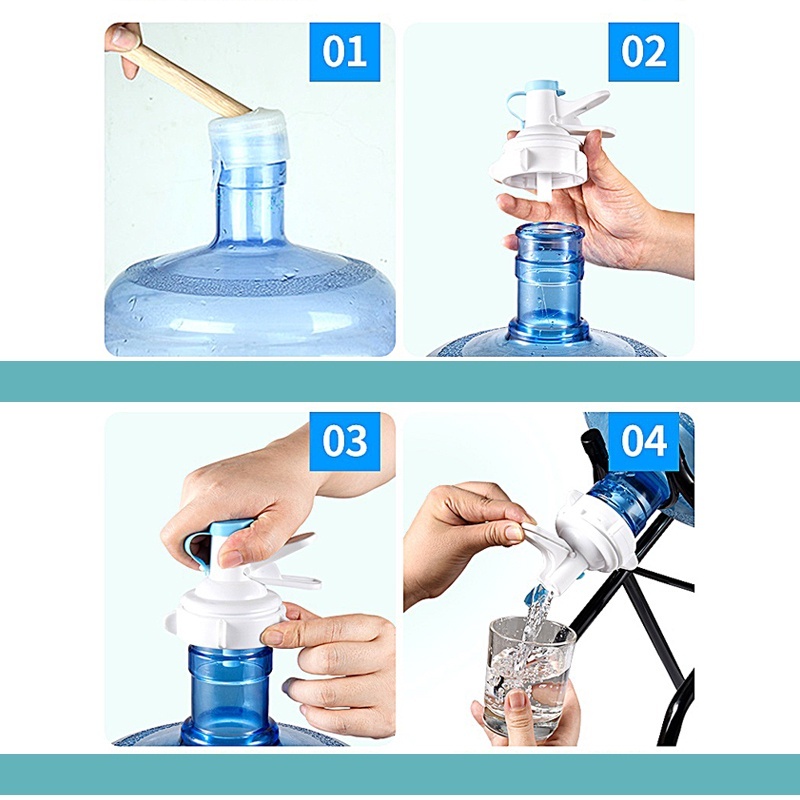 01

02

03

04