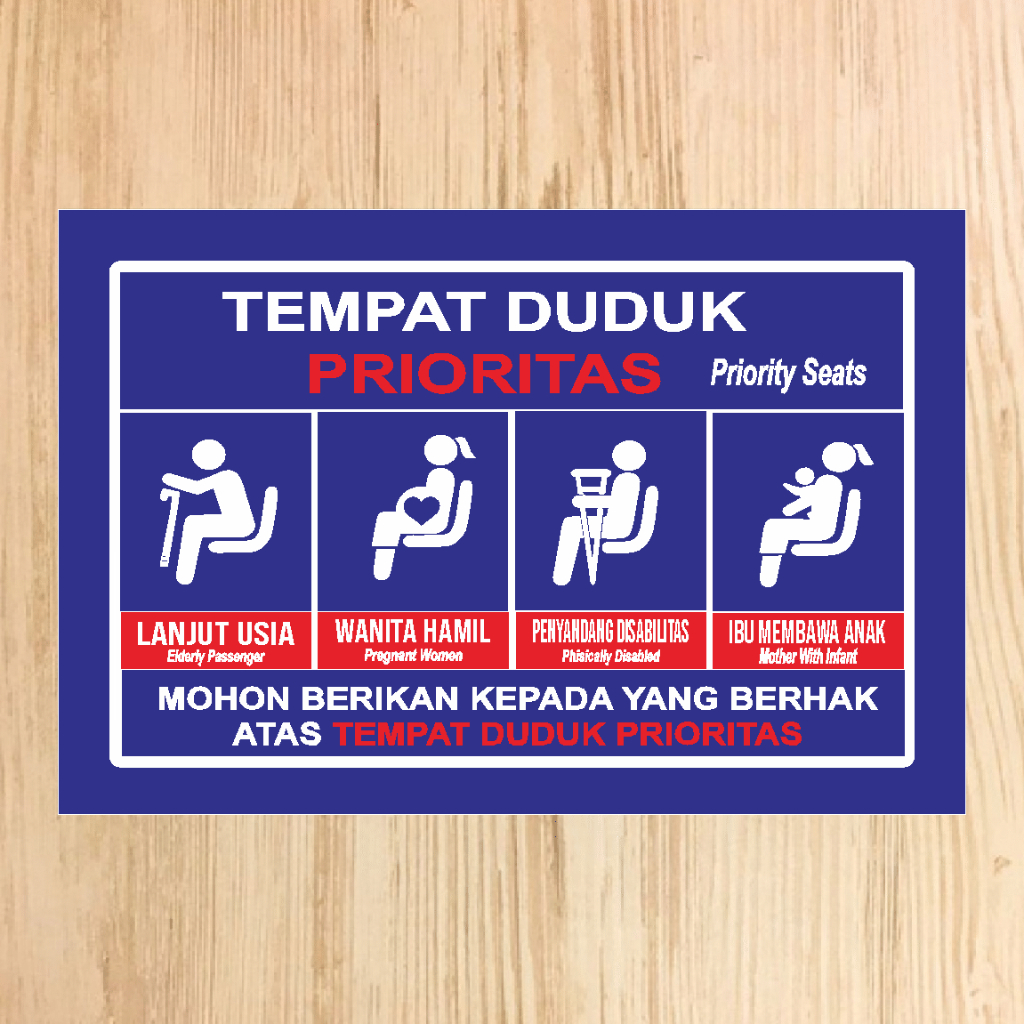 TEMPAT DUDUK
PRIORITAS
Priority Seats

LANJUT USIA
Elderly Passenger

WANITA HAMIL
Pregnant Women

PENYANDANG DISABILITAS
Phisically Disabled

IBU MEMBAWA ANAK
Mother With Infant

MOHON BERIKAN KEPADA YANG BERHAK ATAS TEMPAT DUDUK PRIORITAS