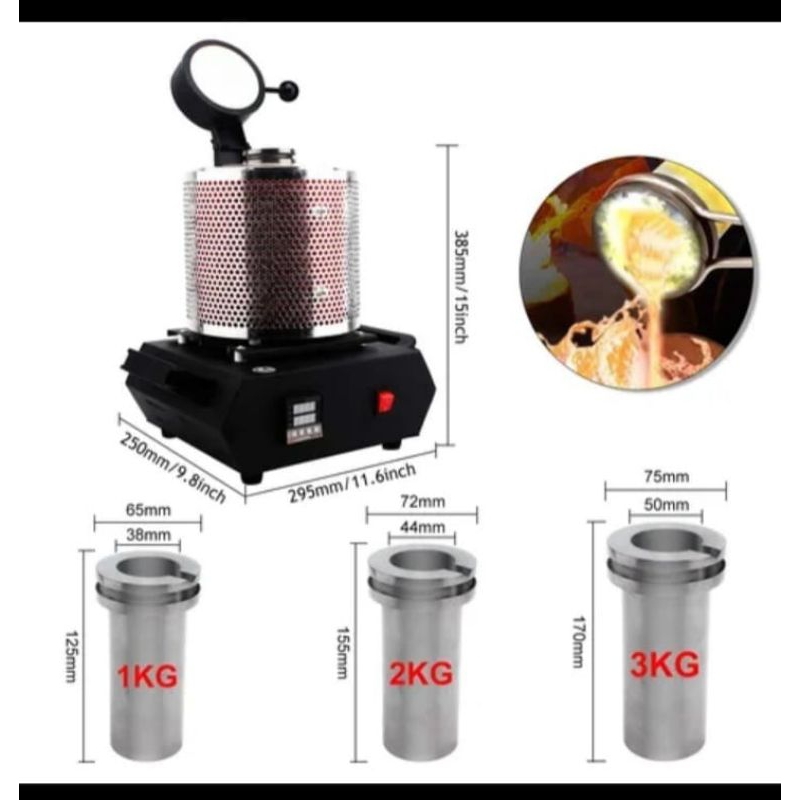 385mm/15inch

250mm/9.8inch

295mm/11.6inch

65mm

38mm

125mm

1KG

72mm

44mm

155mm

2KG

75mm

50mm

170mm

3KG