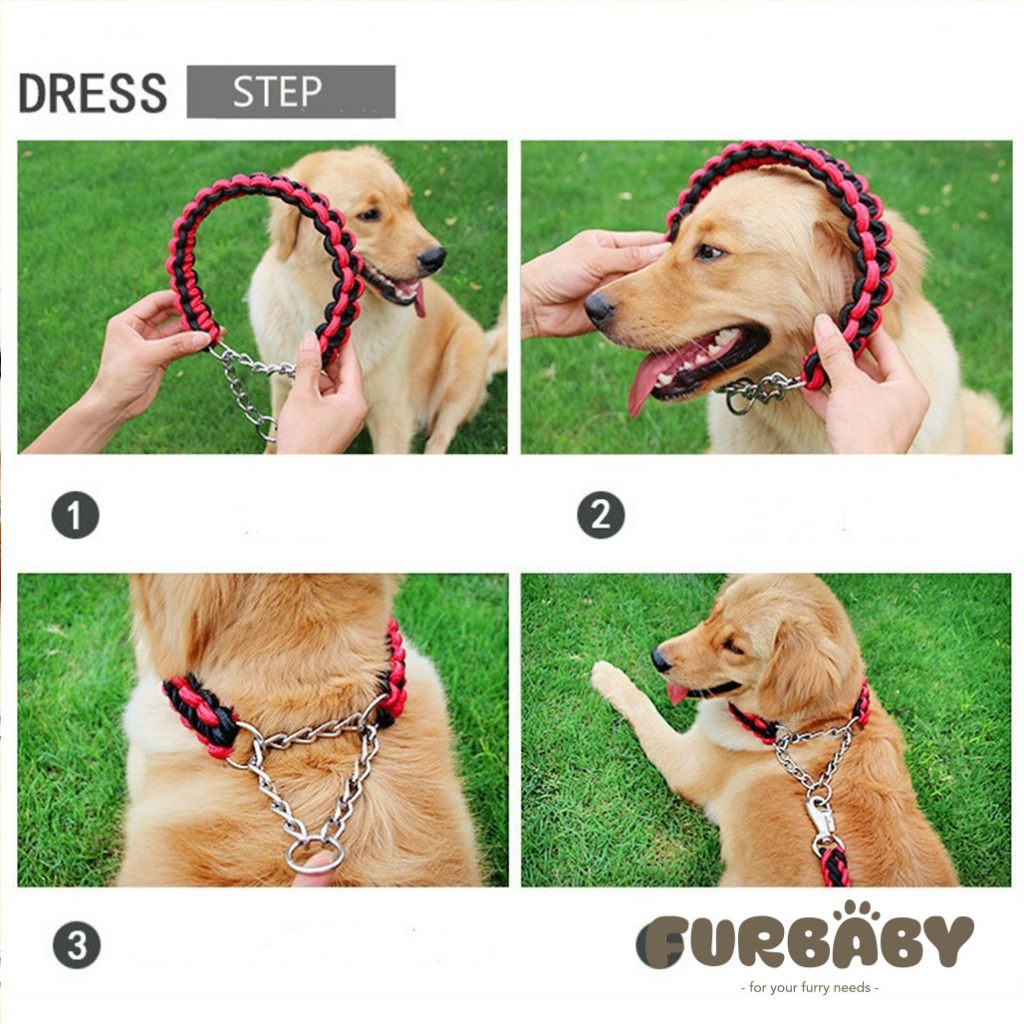 DRESS STEP

1

2

3

FURBABY
- for your furry needs -