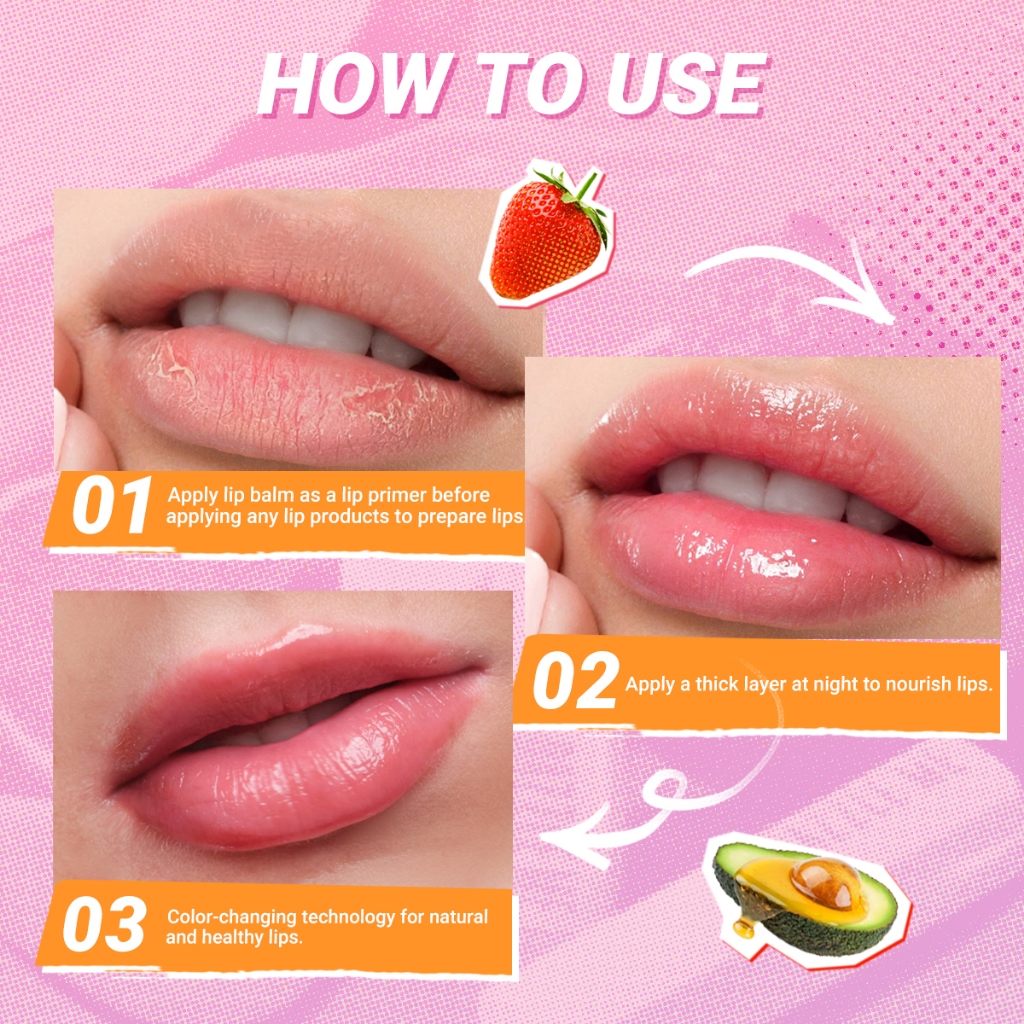 HOW TO USE

01 Apply lip balm as a lip primer before applying any lip products to prepare lips

02 Apply a thick layer at night to nourish lips.

03 Color-changing technology for natural and healthy lips.