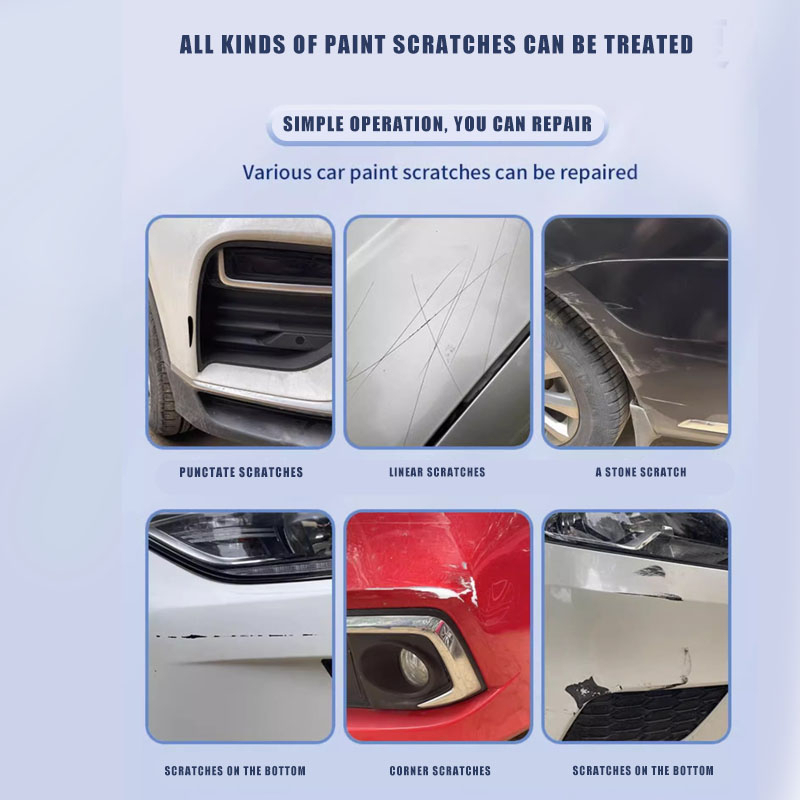 ALL KINDS OF PAINT SCRATCHES CAN BE TREATED

SIMPLE OPERATION, YOU CAN REPAIR

Various car paint scratches can be repaired

PUNCTATE SCRATCHES

LINEAR SCRATCHES

A STONE SCRATCH

SCRATCHES ON THE BOTTOM

CORNER SCRATCHES

SCRATCHES ON THE BOTTOM