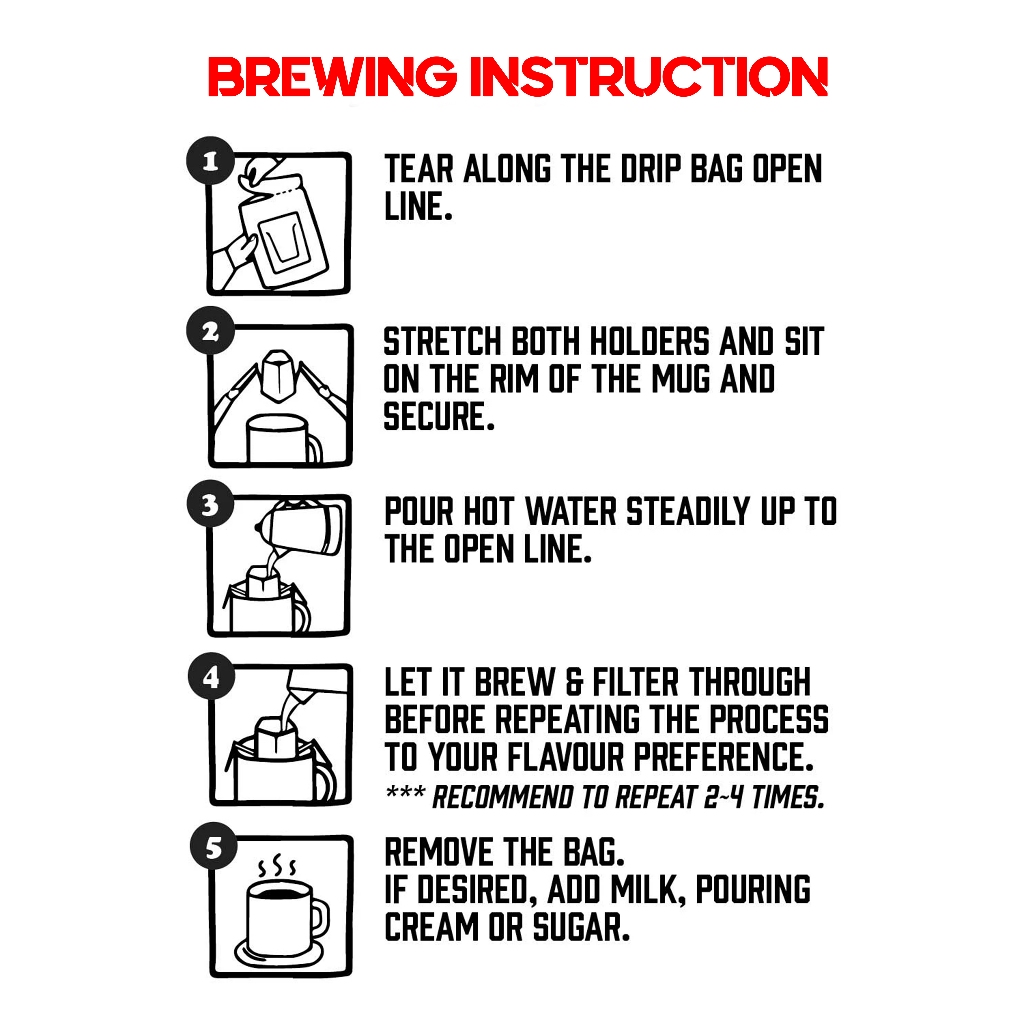 BREWING INSTRUCTION

1

TEAR ALONG THE DRIP BAG OPEN LINE.

2

STRETCH BOTH HOLDERS AND SIT ON THE RIM OF THE MUG AND SECURE.

3

POUR HOT WATER STEADILY UP TO THE OPEN LINE.

4

LET IT BREW & FILTER THROUGH BEFORE REPEATING THE PROCESS TO YOUR FLAVOUR PREFERENCE.
*** RECOMMEND TO REPEAT 2~4 TIMES.

5

REMOVE THE BAG.
IF DESIRED, ADD MILK, POURING CREAM OR SUGAR.