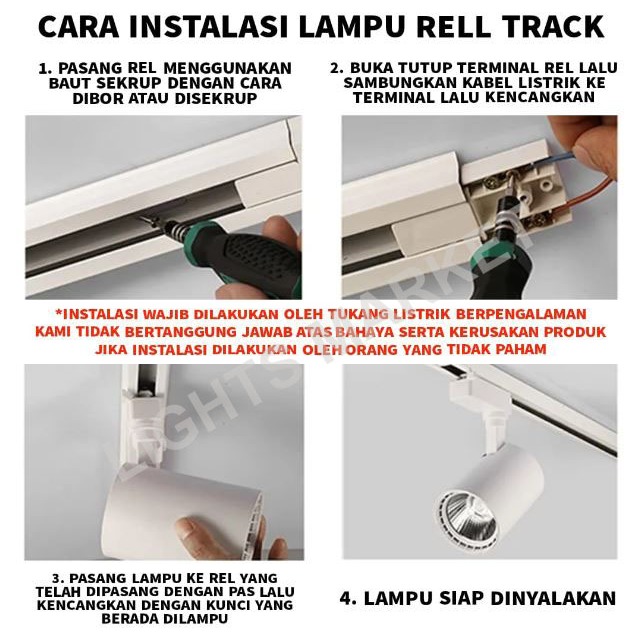 CARA INSTALASI LAMPU RELL TRACK

1. PASANG REL MENGGUNAKAN BAUT SEKRUP DENGAN CARA DIBOR ATAU DISEKRUP

2. BUKA TUTUP TERMINAL REL LALU SAMBUNGKAN KABEL LISTRIK KE TERMINAL LALU KENCANGKAN

*INSTALASI WAJIB DILAKUKAN OLEH TUKANG LISTRIK BERPENGALAMAN
KAMI TIDAK BERTANGGUNG JAWAB ATAS BAHAYA SERTA KERUSAKAN PRODUK
JIKA INSTALASI DILAKUKAN OLEH ORANG YANG TIDAK PAHAM

LIGHTS MARKET

3. PASANG LAMPU KE REL YANG TELAH DIPASANG DENGAN PAS LALU KENCANGKAN DENGAN KUNCI YANG BERADA DILAMPU

4. LAMPU SIAP DINYALAKAN