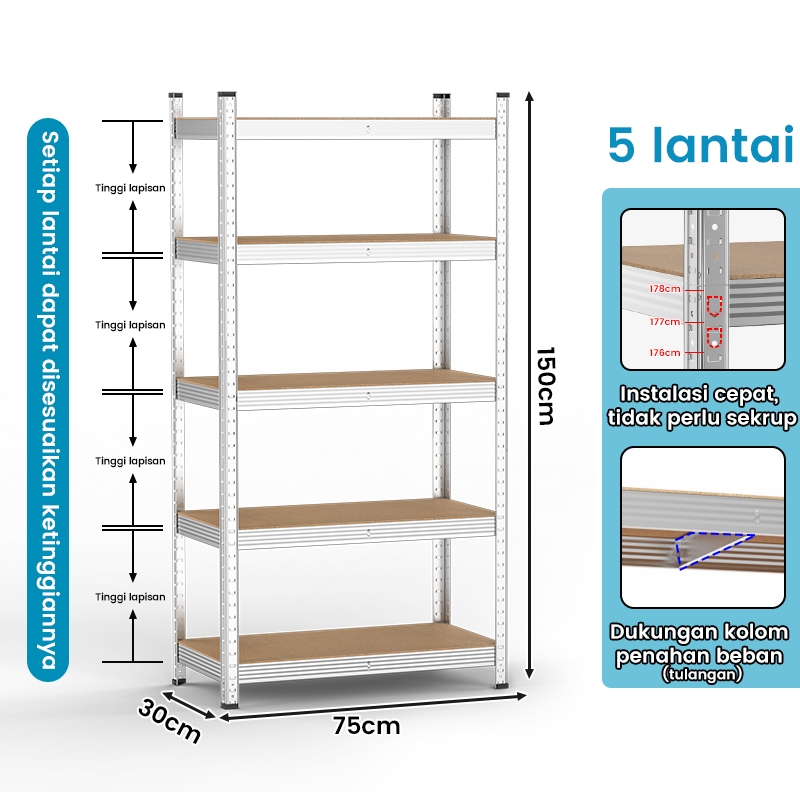 Setiap lantai dapat disesuaikan ketinggiannya

Tinggi lapisan

Tinggi lapisan

Tinggi lapisan

Tinggi lapisan

150cm

30cm

75cm

5 lantai

178cm

177cm

176cm

Instalasi cepat, tidak perlu sekrup

Dukungan kolom penahan beban (tulangan)